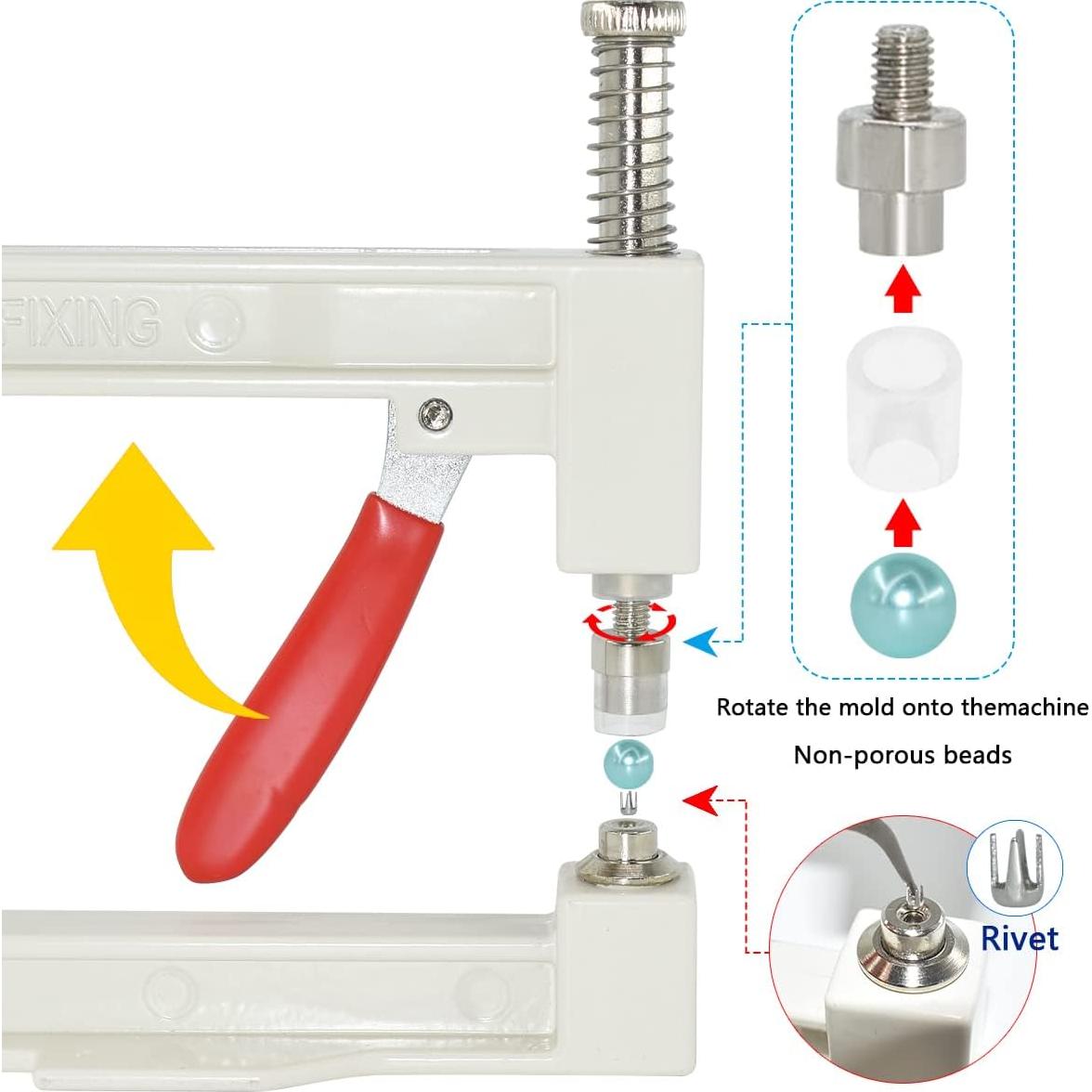 FIXING

Rotate the mold onto themachine

Non-porous beads

Rivet