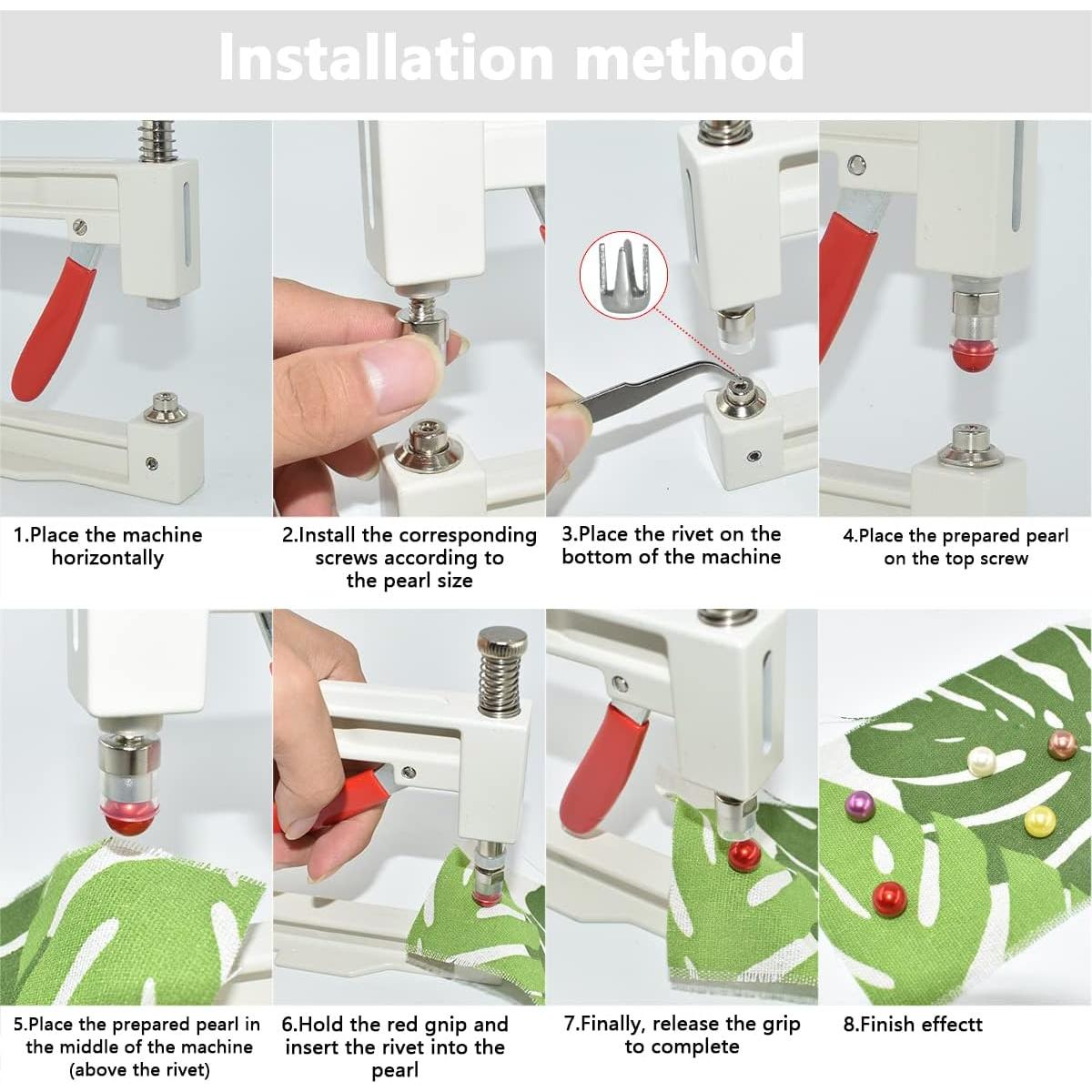 Installation method

1.Place the machine horizontally

2.Install the corresponding screws according to the pearl size

3.Place the rivet on the bottom of the machine

4.Place the prepared pearl on the top screw

5.Place the prepared pearl in the middle of the machine (above the rivet)

6.Hold the red gnip and insert the rivet into the pearl

7.Finally, release the grip to complete

8.Finish effectt