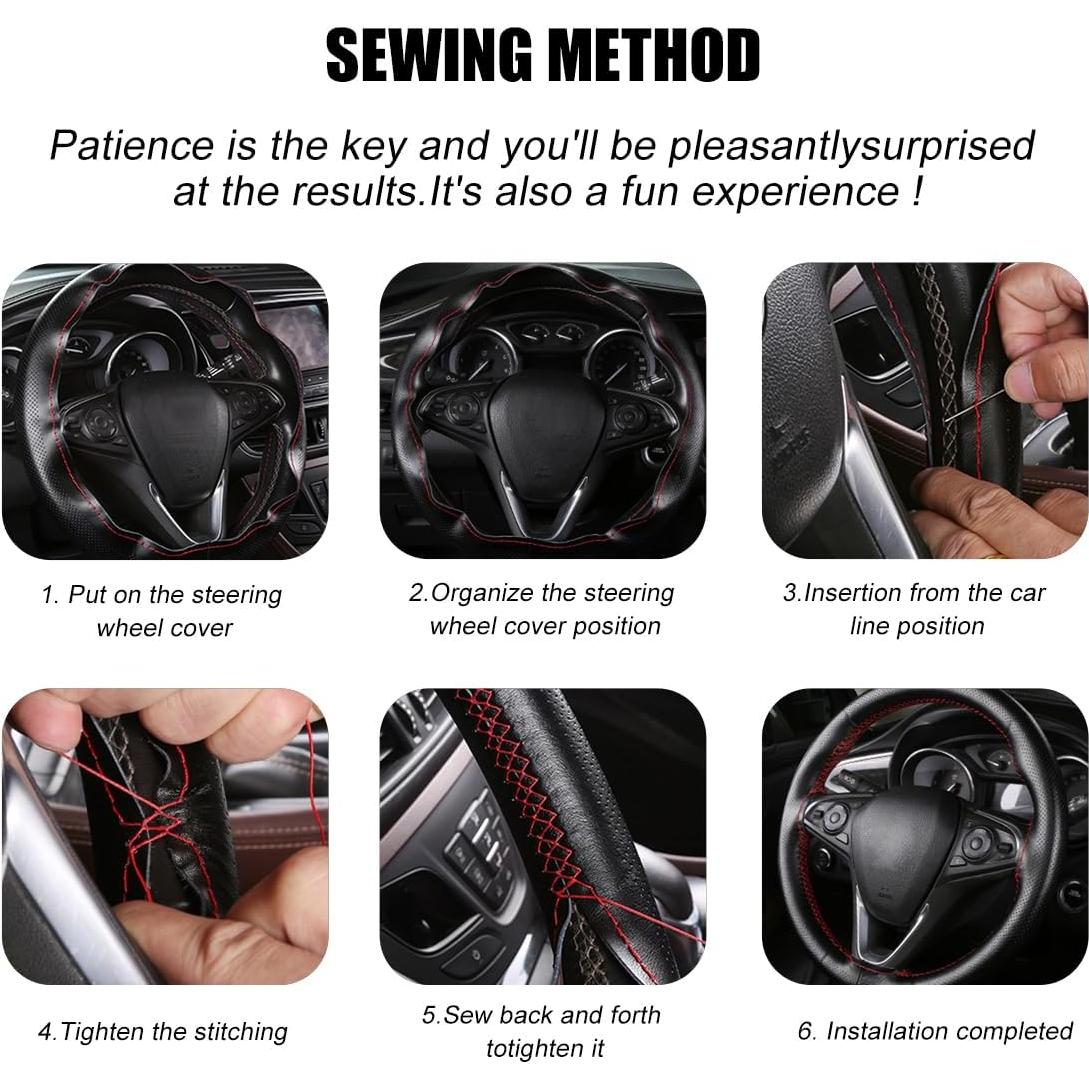 SEWING METHOD

Patience is the key and you'll be pleasantlysurprised at the results.It's also a fun experience !

1. Put on the steering wheel cover

2.Organize the steering wheel cover position

3.Insertion from the car line position

4.Tighten the stitching

5.Sew back and forth totighten it

6. Installation completed