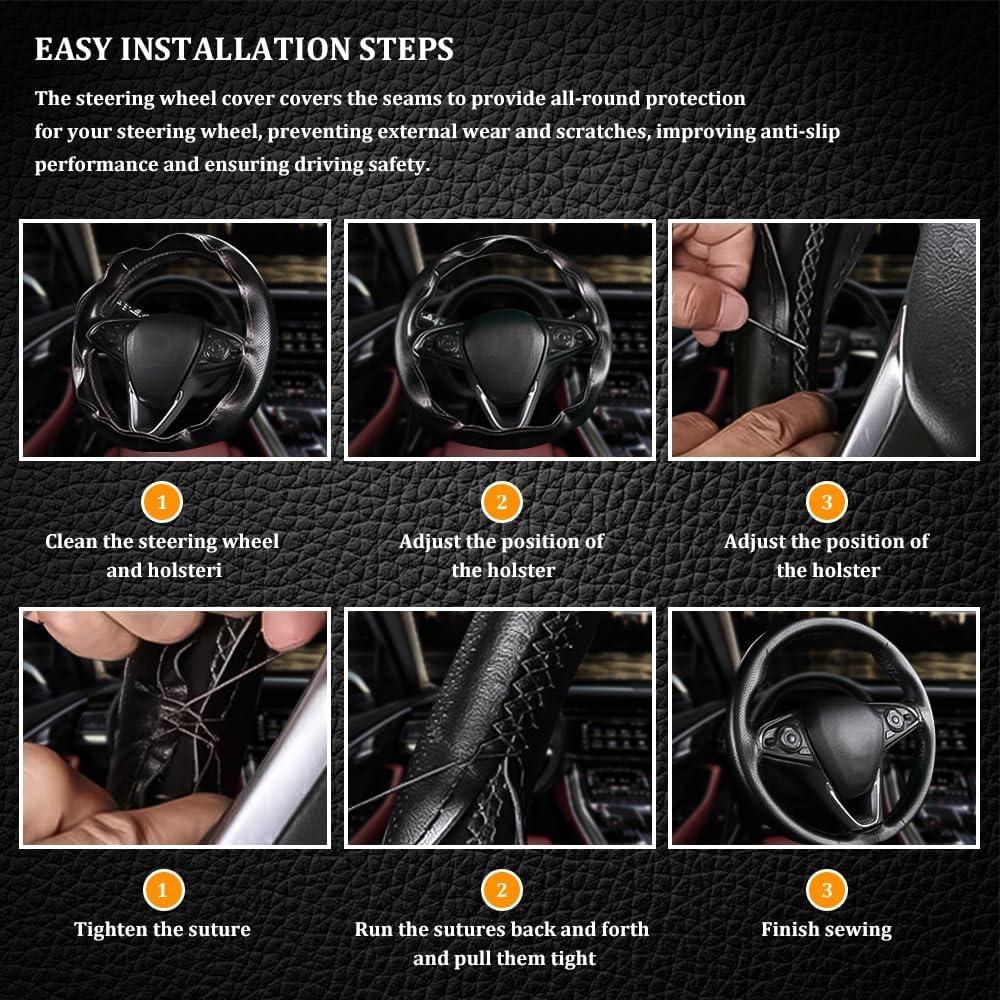 EASY INSTALLATION STEPS

The steering wheel cover covers the seams to provide all-round protection for your steering wheel, preventing external wear and scratches, improving anti-slip performance and ensuring driving safety.

1
Clean the steering wheel and holsteri

2
Adjust the position of the holster

3
Adjust the position of the holster

1
Tighten the suture

2
Run the sutures back and forth and pull them tight

3
Finish sewing