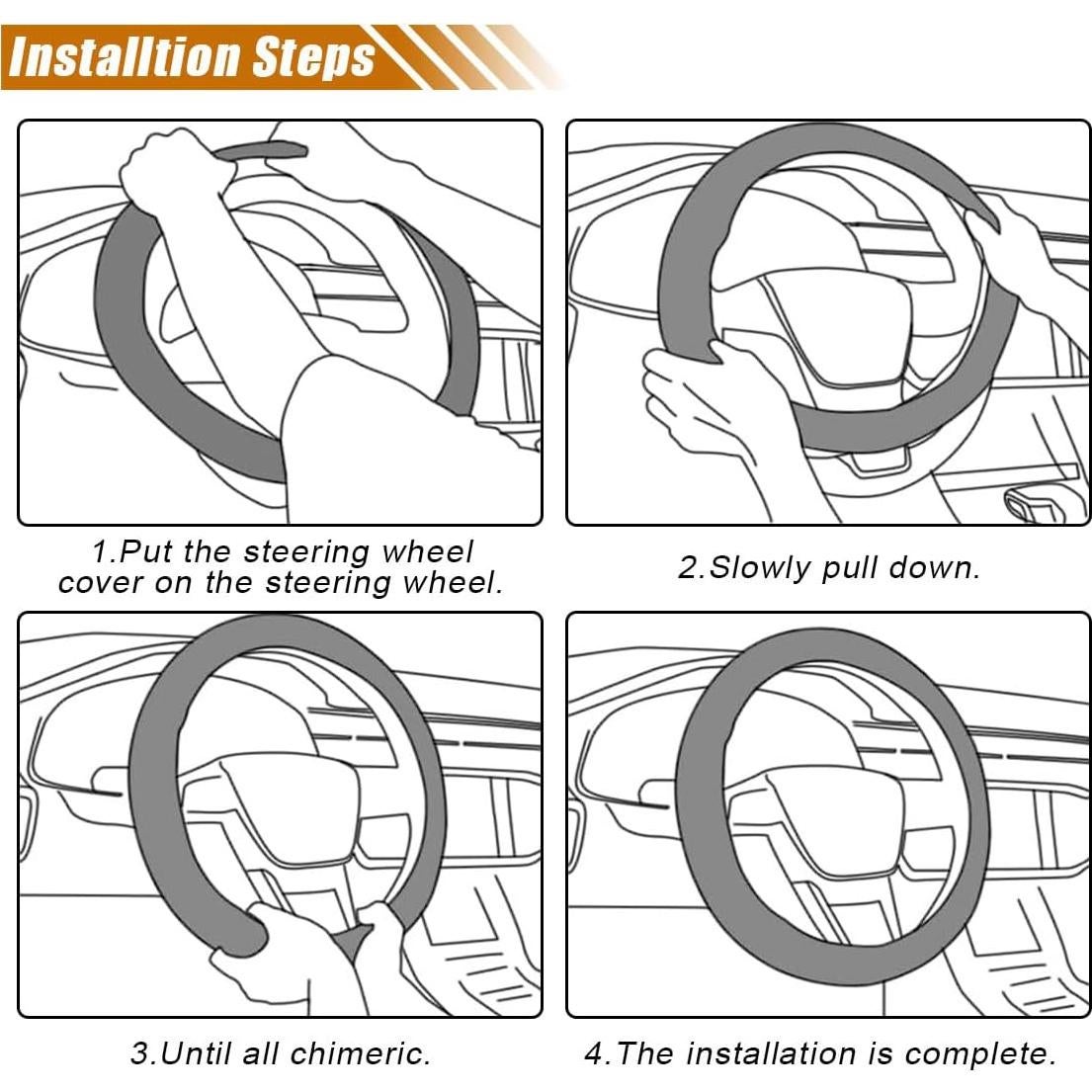 Installtion Steps

1.Put the steering wheel cover on the steering wheel.

2.Slowly pull down.

3.Until all chimeric.

4.The installation is complete.