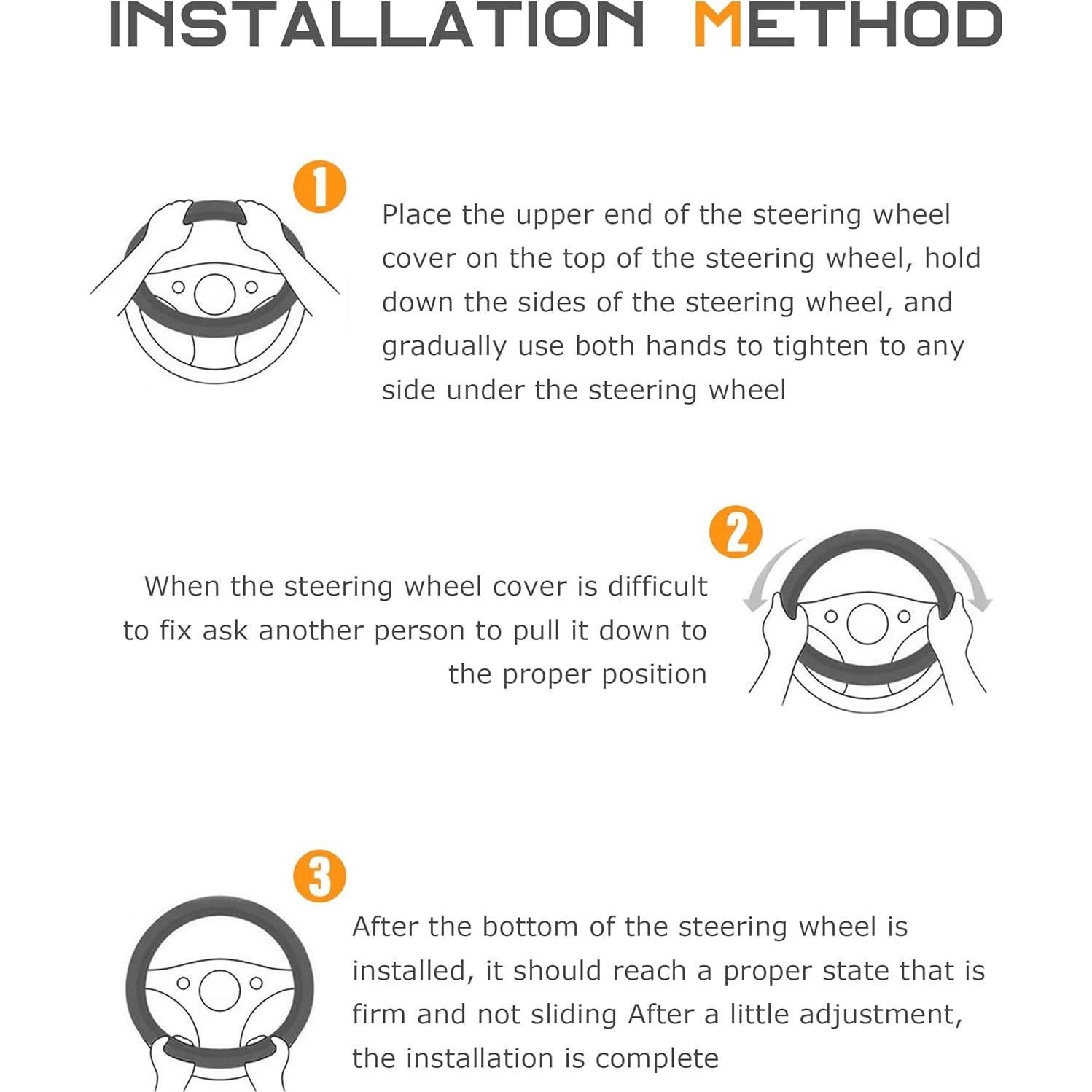 INSTALLATION METHOD

1

Place the upper end of the steering wheel cover on the top of the steering wheel, hold down the sides of the steering wheel, and gradually use both hands to tighten to any side under the steering wheel

2

When the steering wheel cover is difficult to fix ask another person to pull it down to the proper position

3

After the bottom of the steering wheel is installed, it should reach a proper state that is firm and not sliding After a little adjustment, the installation is complete