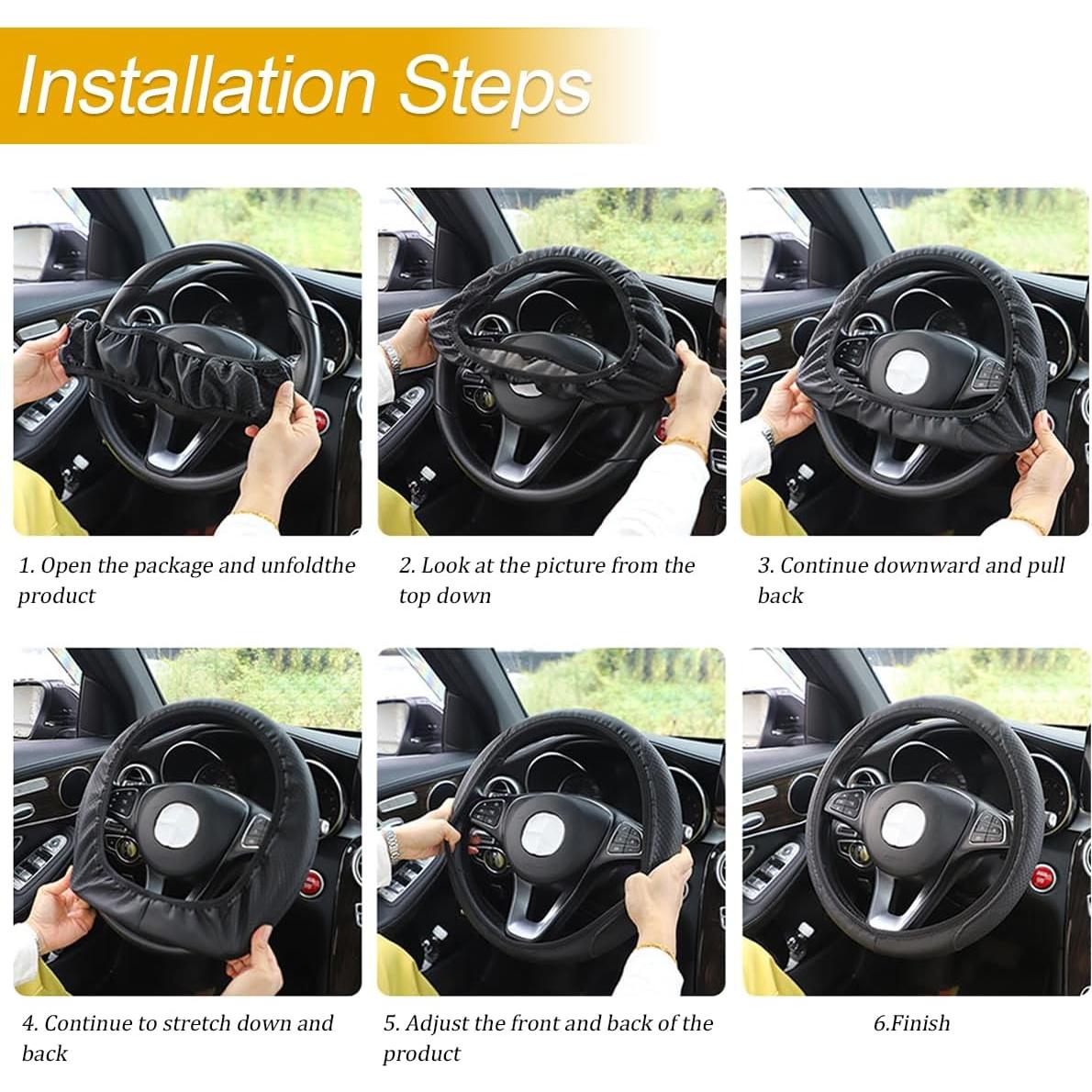 Installation Steps

1. Open the package and unfoldthe product

2. Look at the picture from the top down

3. Continue downward and pull back

4. Continue to stretch down and back

5. Adjust the front and back of the product

6.Finish