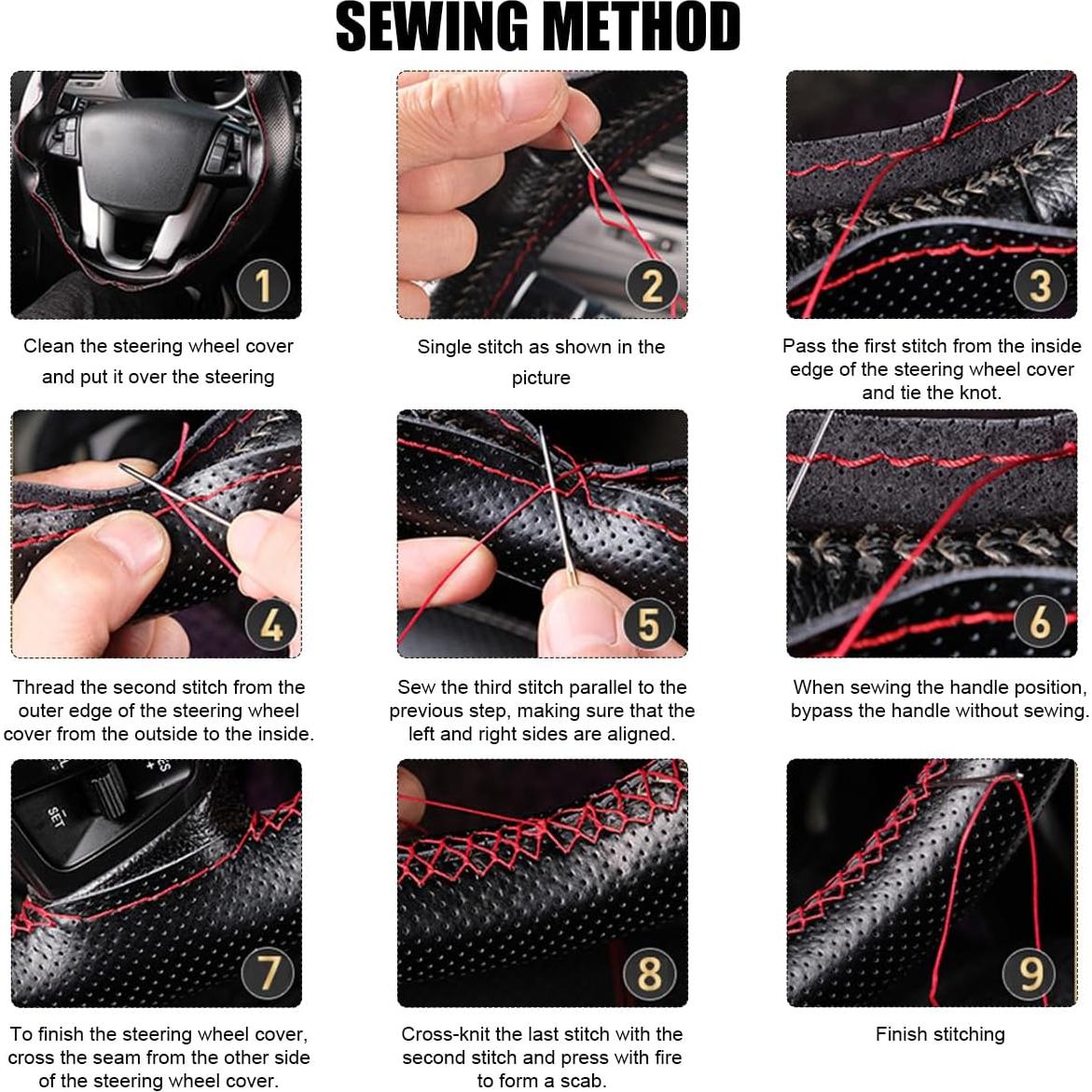 SEWING METHOD

1

Clean the steering wheel cover and put it over the steering

2

Single stitch as shown in the picture

3

Pass the first stitch from the inside edge of the steering wheel cover and tie the knot.

4

Thread the second stitch from the outer edge of the steering wheel cover from the outside to the inside.

5

Sew the third stitch parallel to the previous step, making sure that the left and right sides are aligned.

6

When sewing the handle position, bypass the handle without sewing.

SET

7

To finish the steering wheel cover, cross the seam from the other side of the steering wheel cover.

8

Cross-knit the last stitch with the second stitch and press with fire to form a scab.

9

Finish stitching