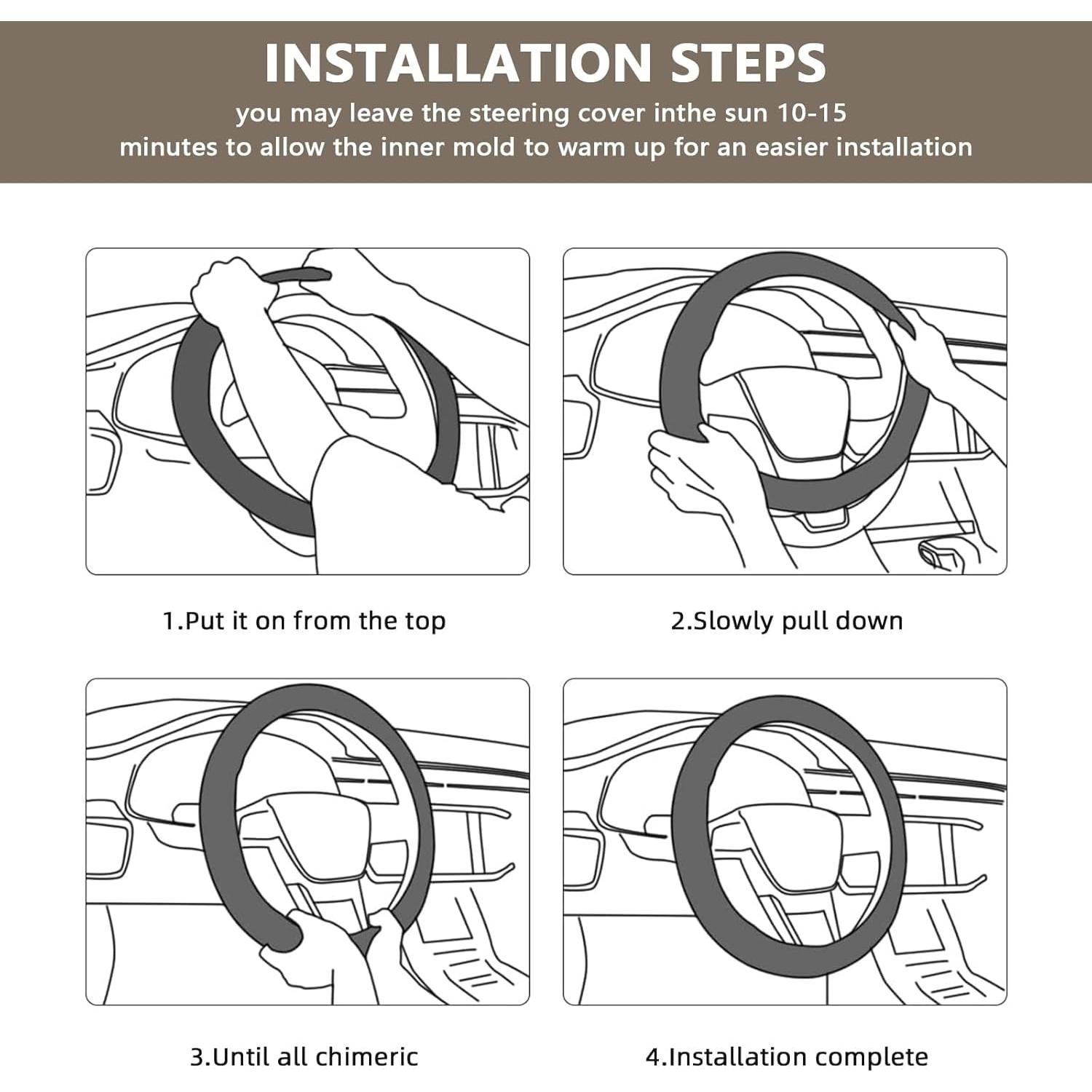 INSTALLATION STEPS

you may leave the steering cover inthe sun 10-15 minutes to allow the inner mold to warm up for an easier installation

1.Put it on from the top

2.Slowly pull down

3.Until all chimeric

4.Installation complete