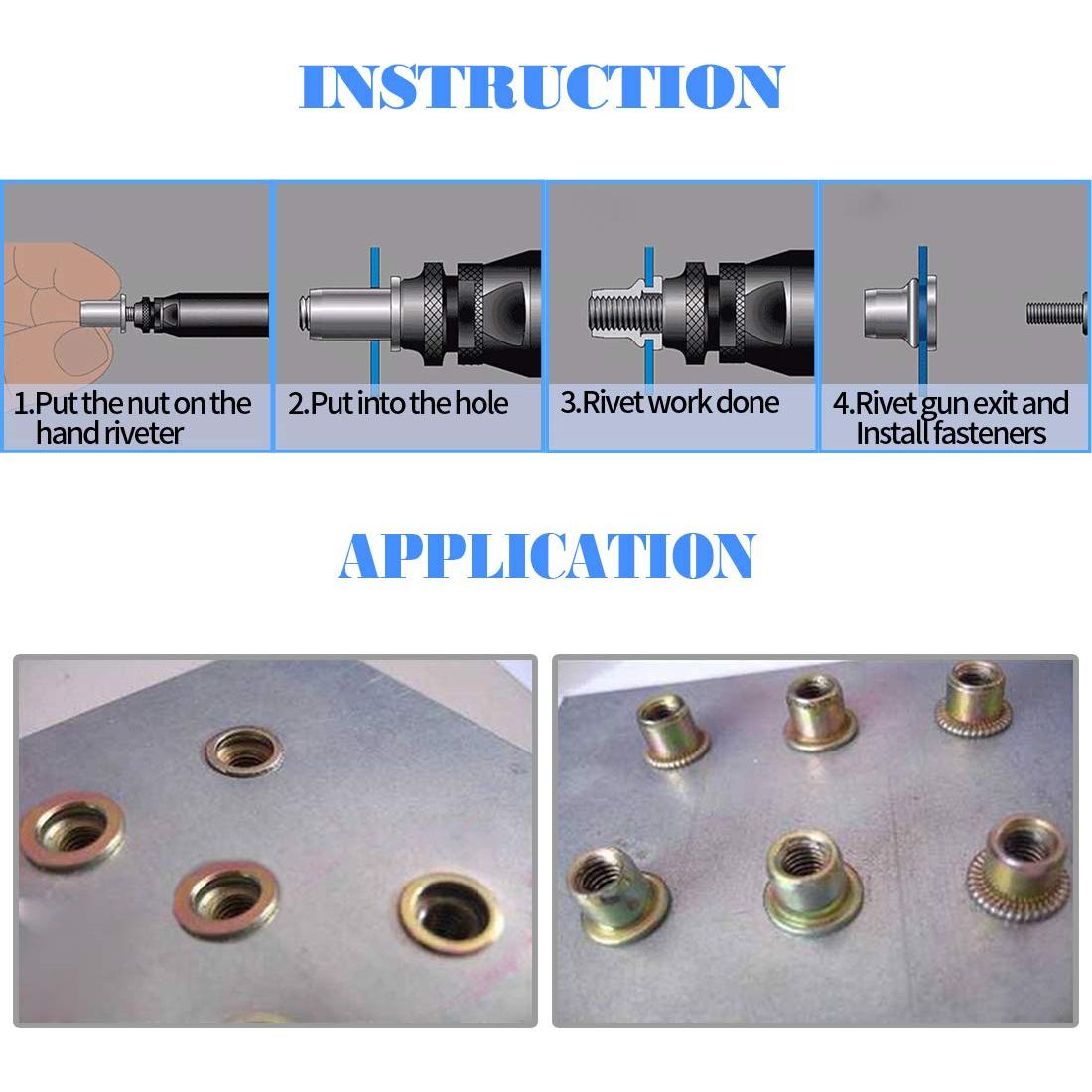 INSTRUCTION

1.Put the nut on the hand riveter

2.Put into the hole

3.Rivet work done

4.Rivet gun exit and Install fasteners

APPLICATION