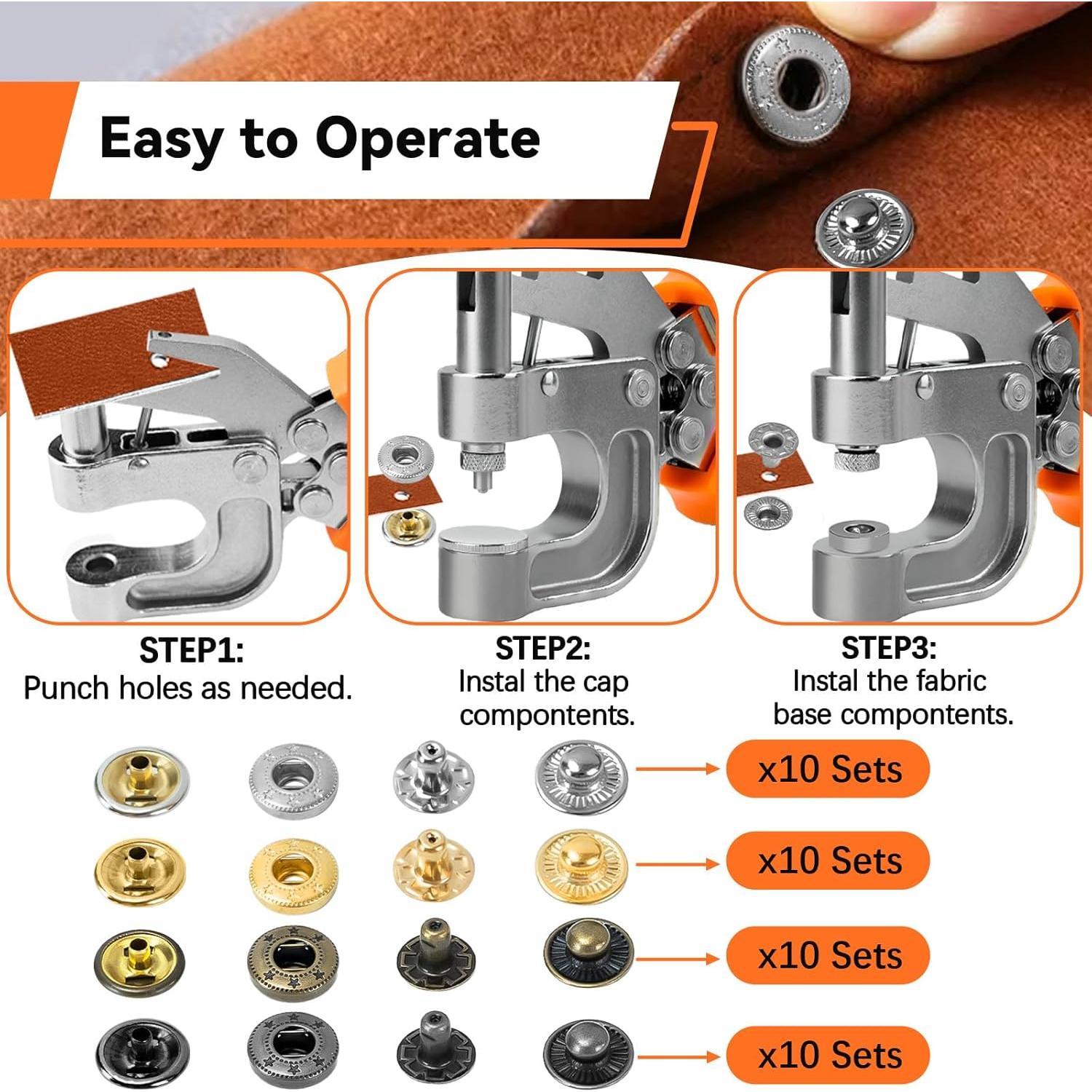 Easy to Operate

STEP1:
Punch holes as needed.

STEP2:
Instal the cap compontents.

STEP3:
Instal the fabric base compontents.

x10 Sets

x10 Sets

x10 Sets

x10 Sets