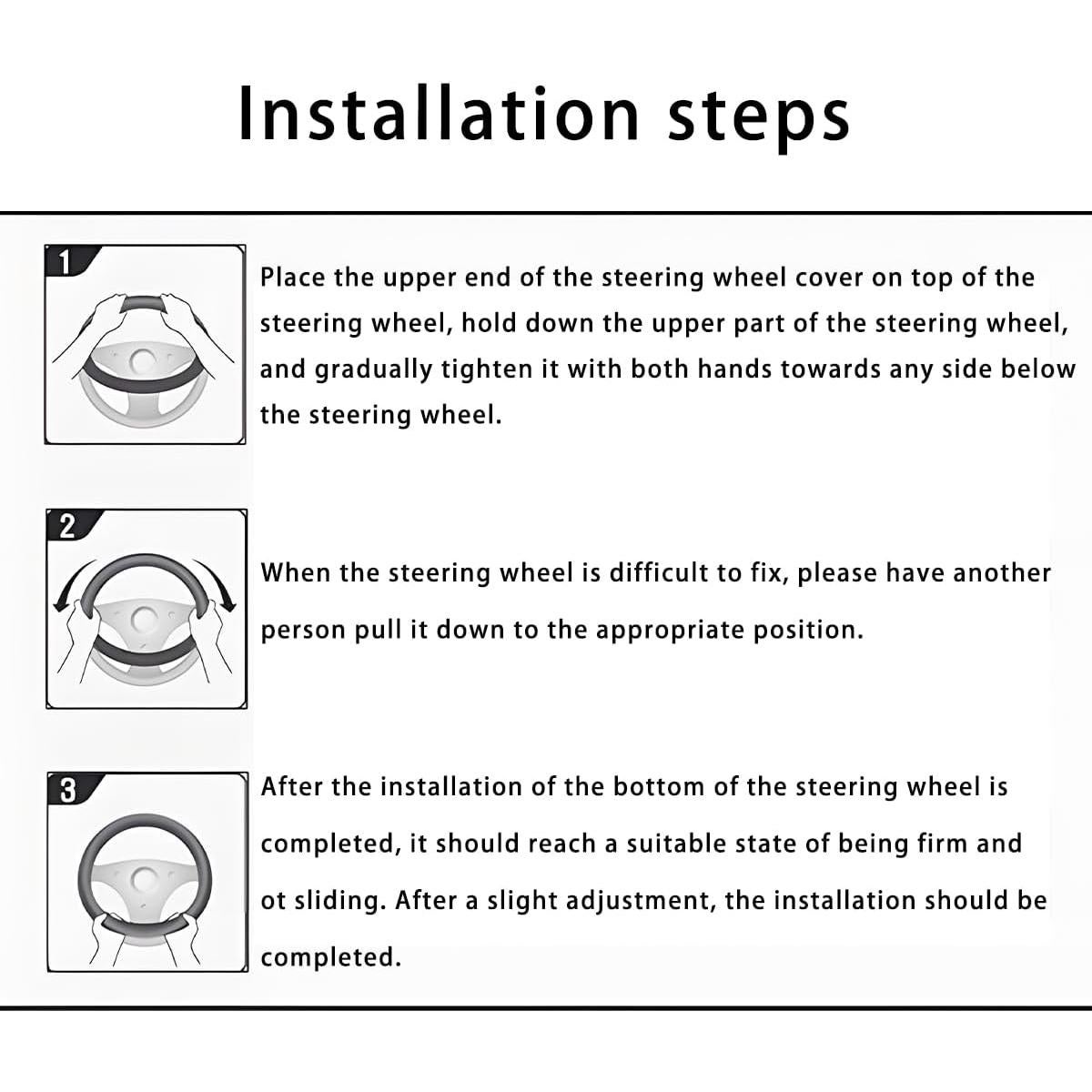 Installation steps

1

Place the upper end of the steering wheel cover on top of the steering wheel, hold down the upper part of the steering wheel, and gradually tighten it with both hands towards any side below the steering wheel.

2

When the steering wheel is difficult to fix, please have another person pull it down to the appropriate position.

3

After the installation of the bottom of the steering wheel is completed, it should reach a suitable state of being firm and ot sliding. After a slight adjustment, the installation should be completed.