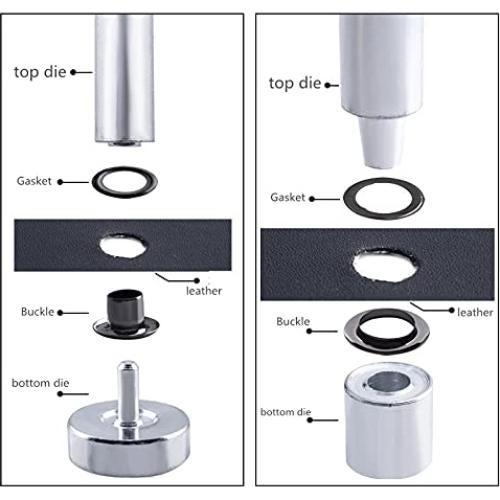 top die

Gasket

leather

Buckle

bottom die

top die

Gasket

leather

Buckle

bottom die