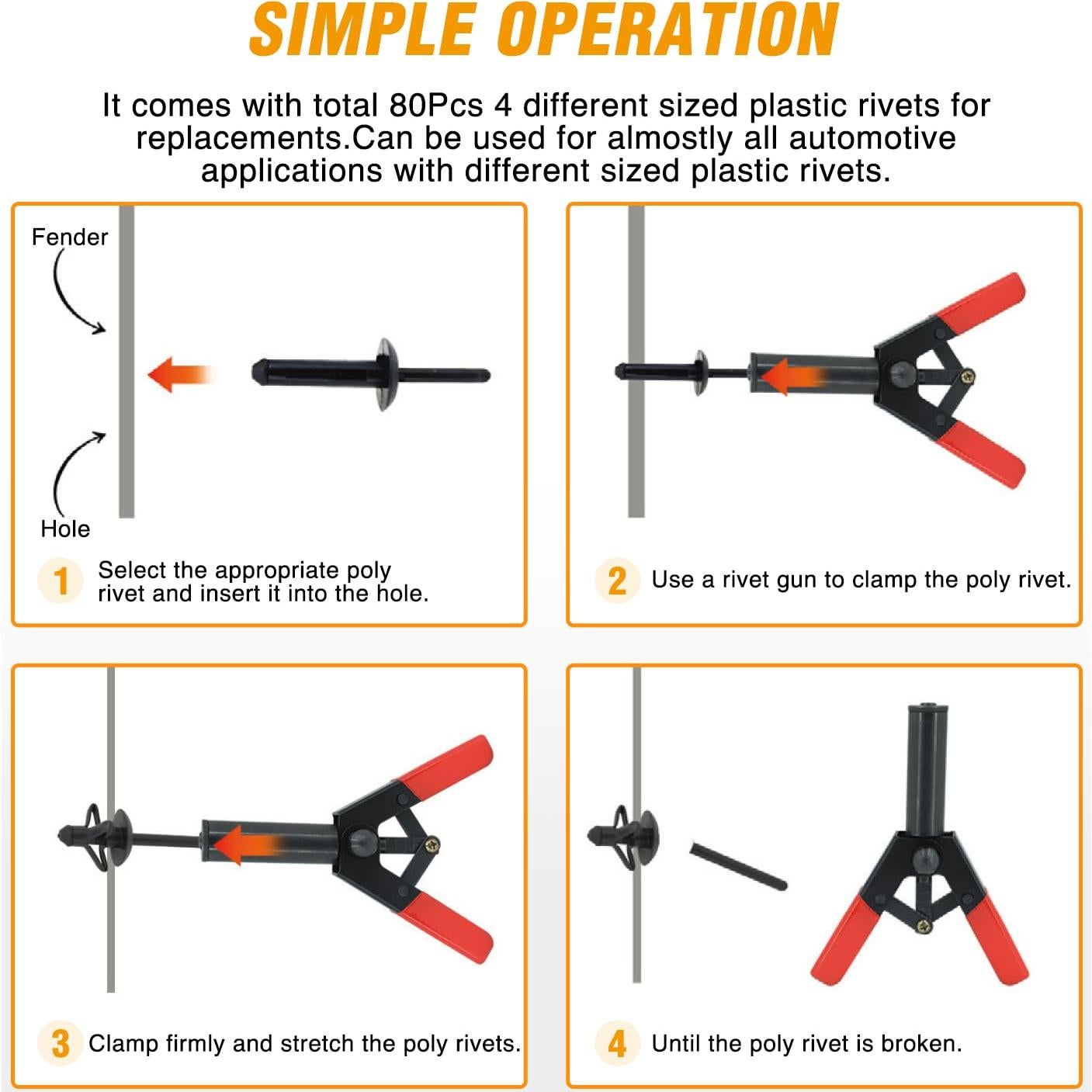 SIMPLE OPERATION

It comes with total 80Pcs 4 different sized plastic rivets for replacements.Can be used for almostly all automotive applications with different sized plastic rivets.

Fender

Hole

1 Select the appropriate poly rivet and insert it into the hole.

2 Use a rivet gun to clamp the poly rivet.

3 Clamp firmly and stretch the poly rivets.

4 Until the poly rivet is broken.