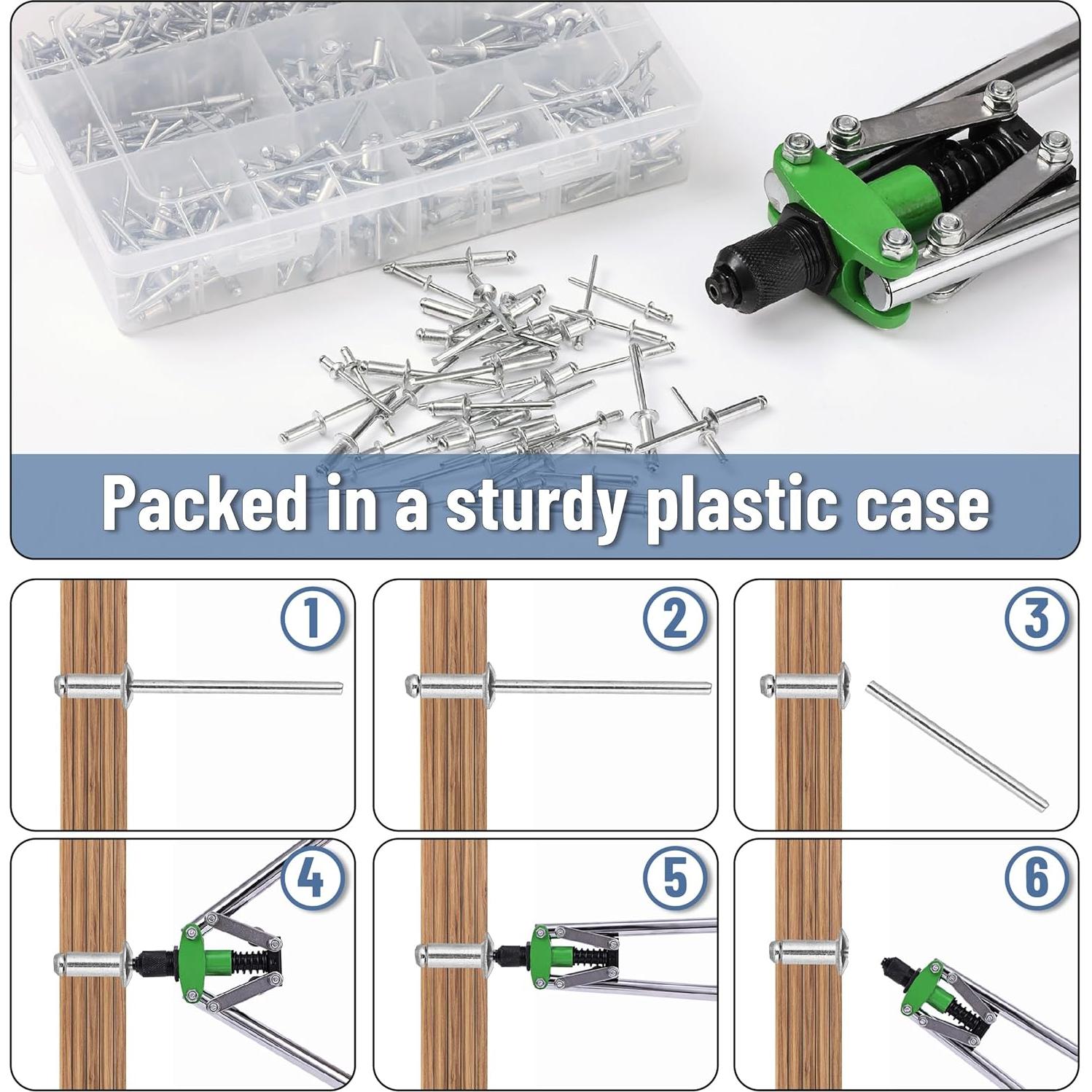 Packed in a sturdy plastic case

1

2

3

4

5

6