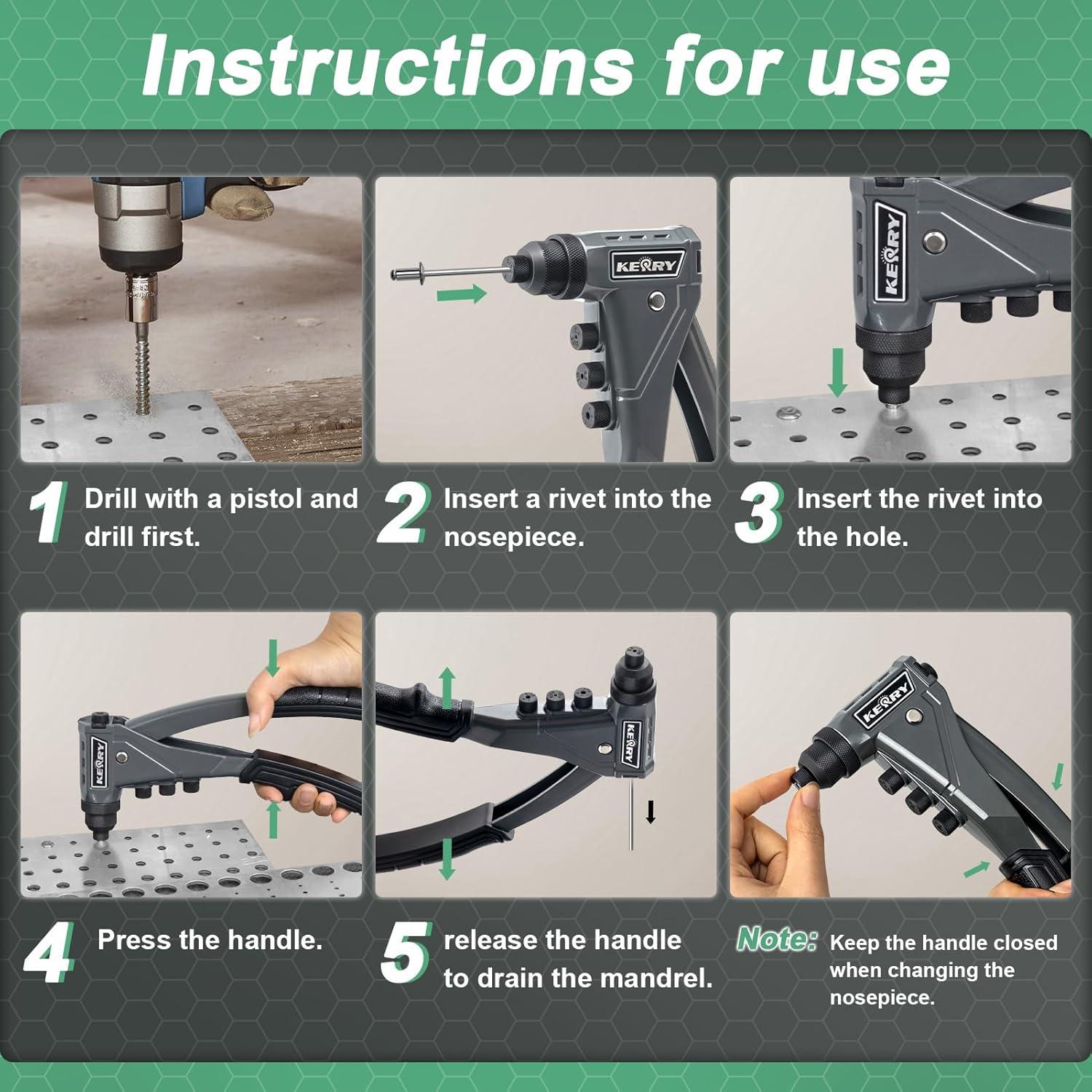 Instructions for use

KERRY

KERRY

1 Drill with a pistol and drill first.

2 Insert a rivet into the nosepiece.

3 Insert the rivet into the hole.

KERRY

KERRY

KERRY

4 Press the handle.

5 release the handle to drain the mandrel.

Note: Keep the handle closed when changing the nosepiece.