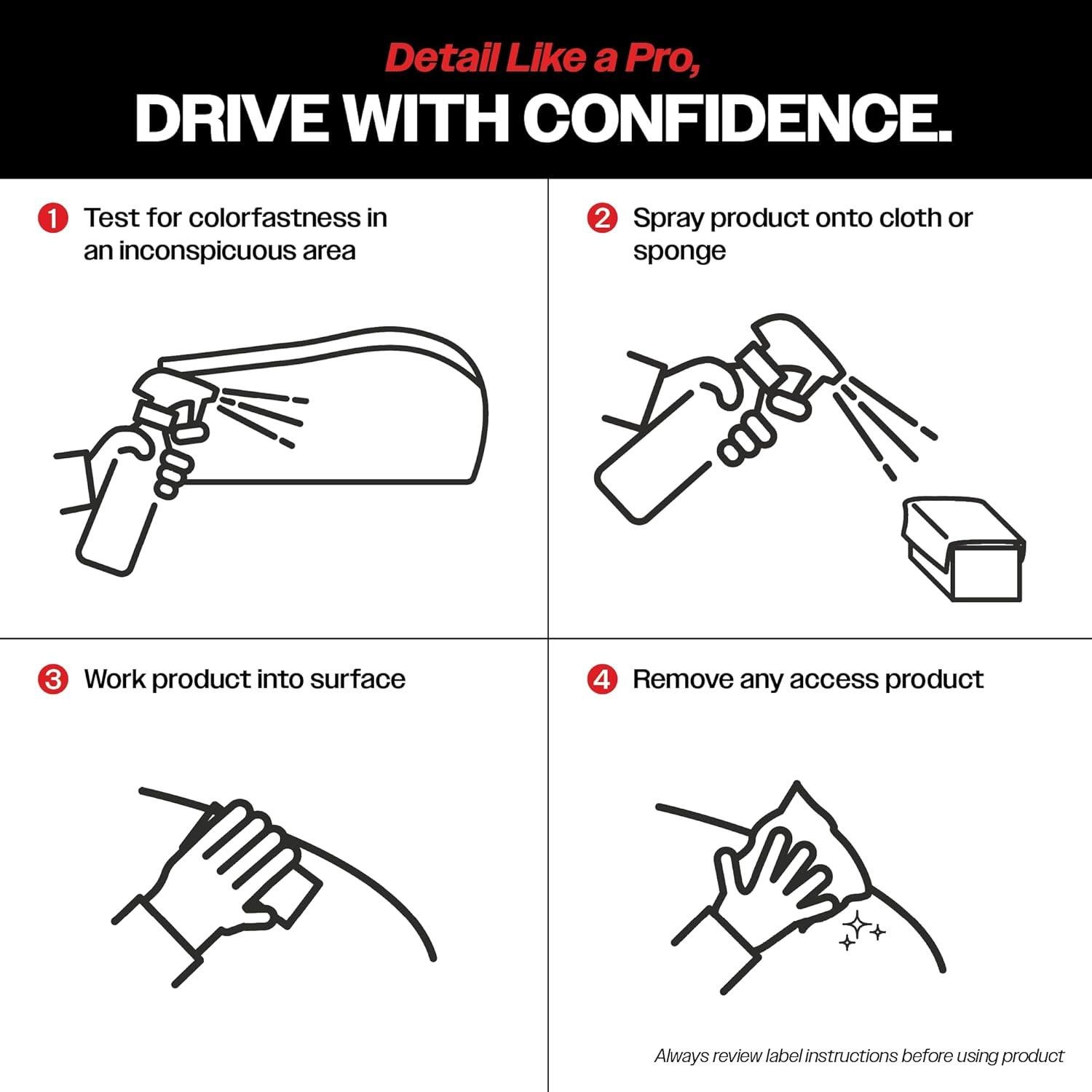 Detail Like a Pro,
DRIVE WITH CONFIDENCE.

1 Test for colorfastness in an inconspicuous area

2 Spray product onto cloth or sponge

3 Work product into surface

4 Remove any access product

Always review label instructions before using product