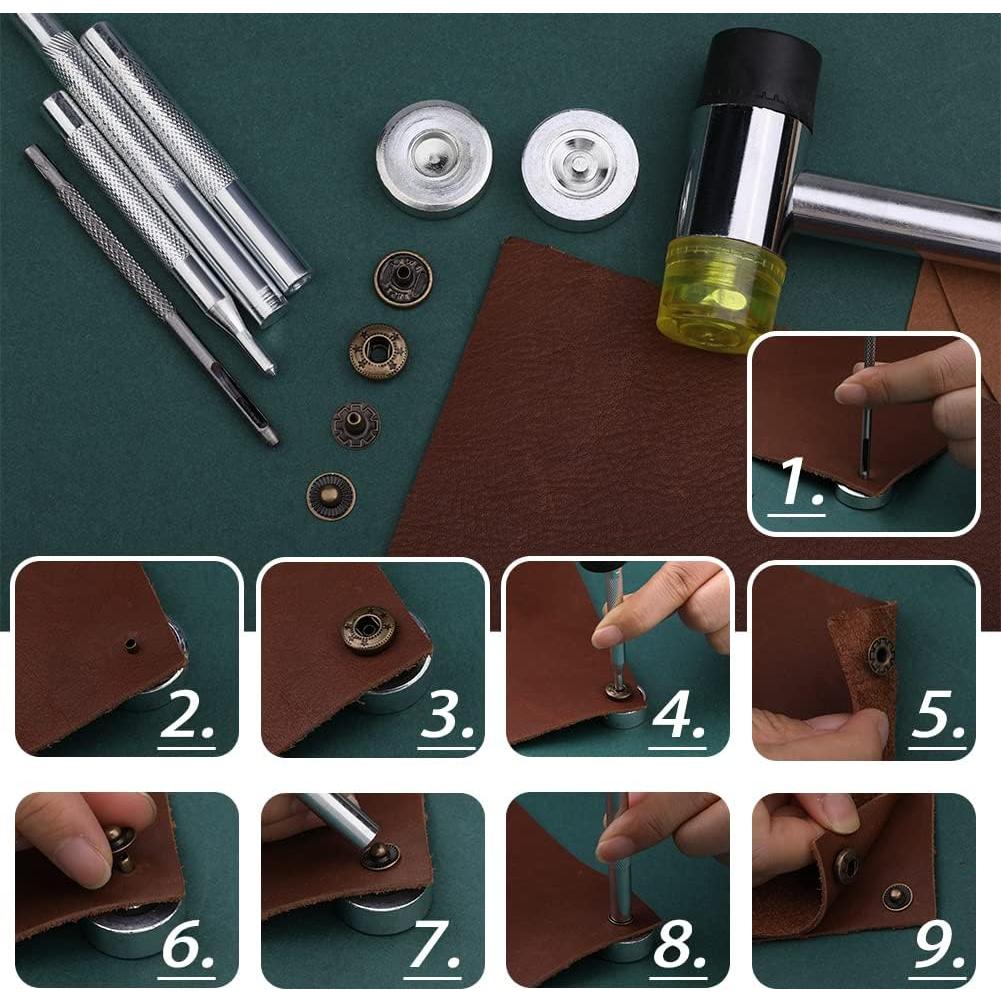 1.

2.

3.

4.

5.

6.

7.

8.

9.