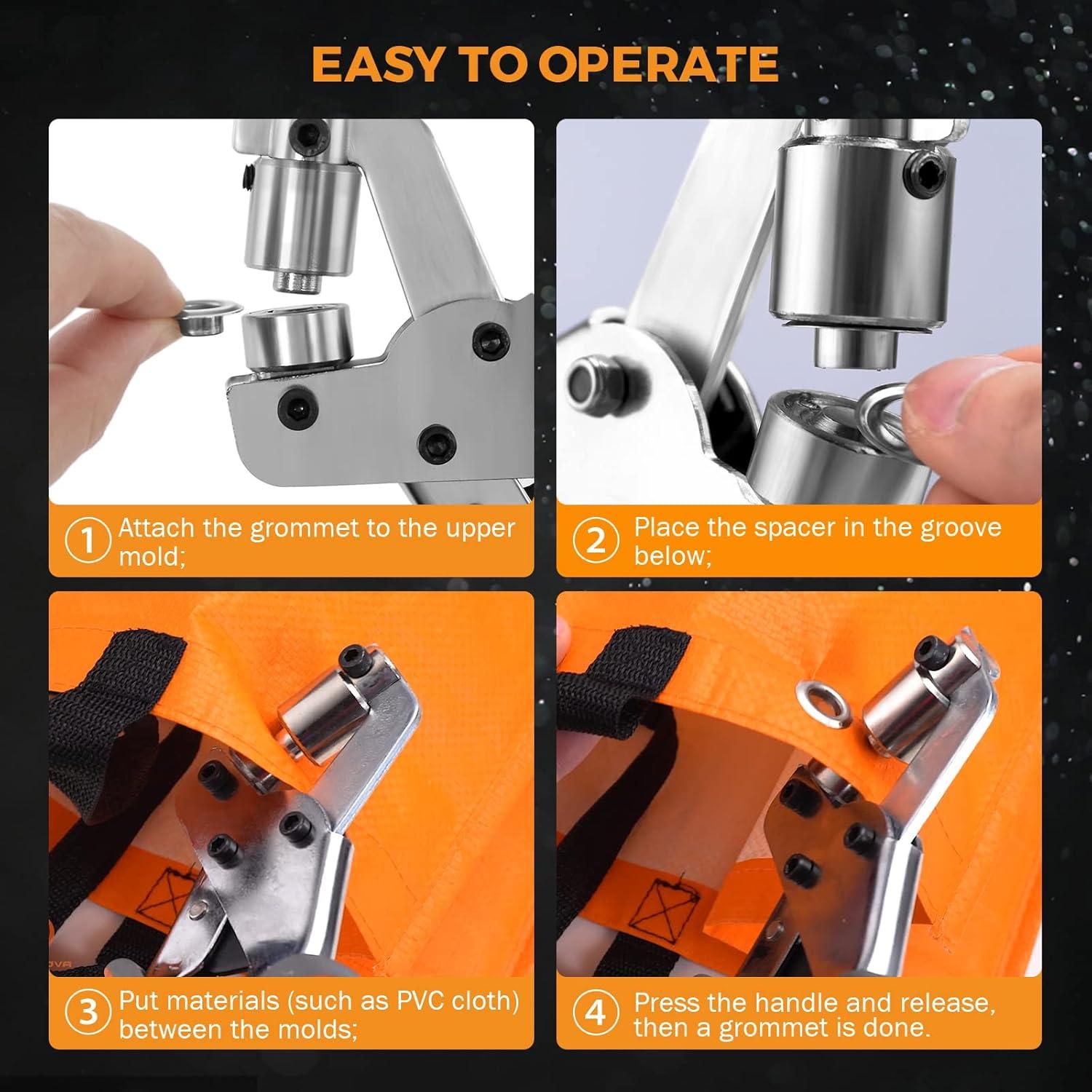 EASY TO OPERATE

1 Attach the grommet to the upper mold;

2 Place the spacer in the groove below;

3 Put materials (such as PVC cloth) between the molds;

4 Press the handle and release, then a grommet is done.