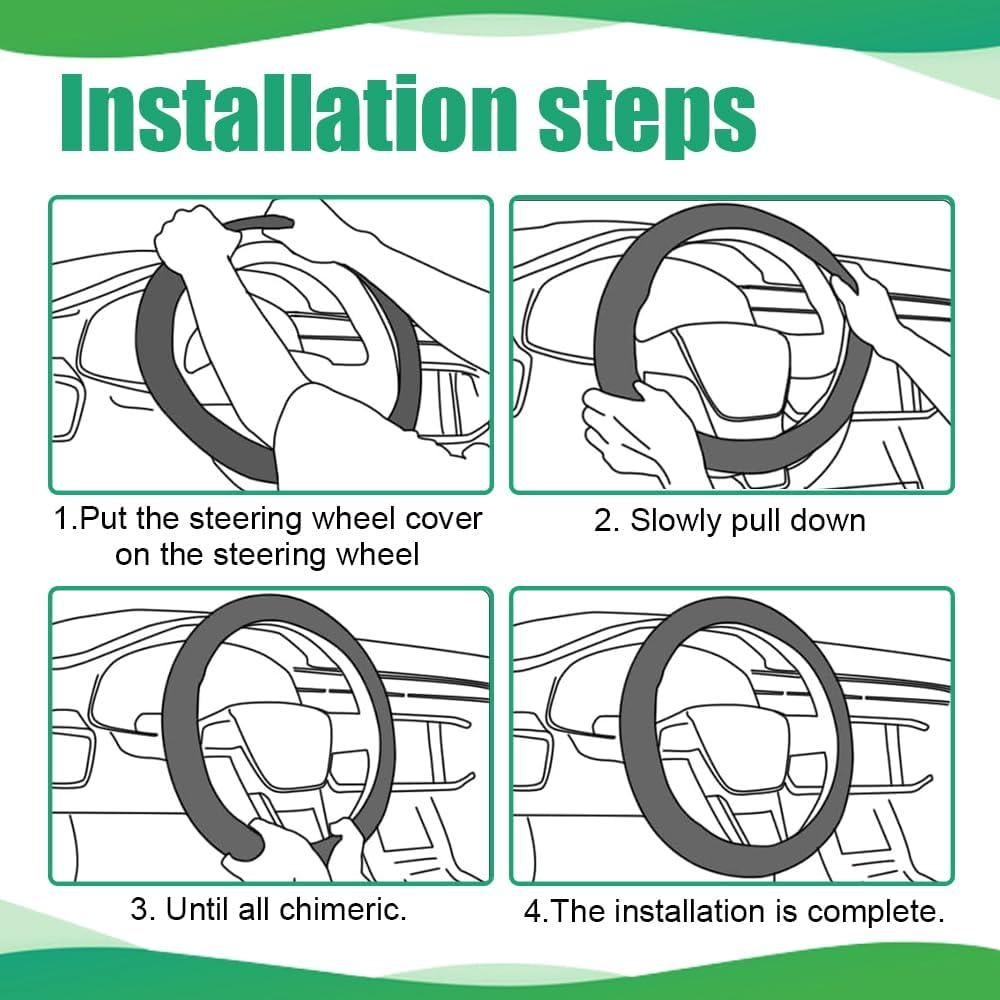 Installation steps

1.Put the steering wheel cover on the steering wheel

2. Slowly pull down

3. Until all chimeric.

4.The installation is complete.