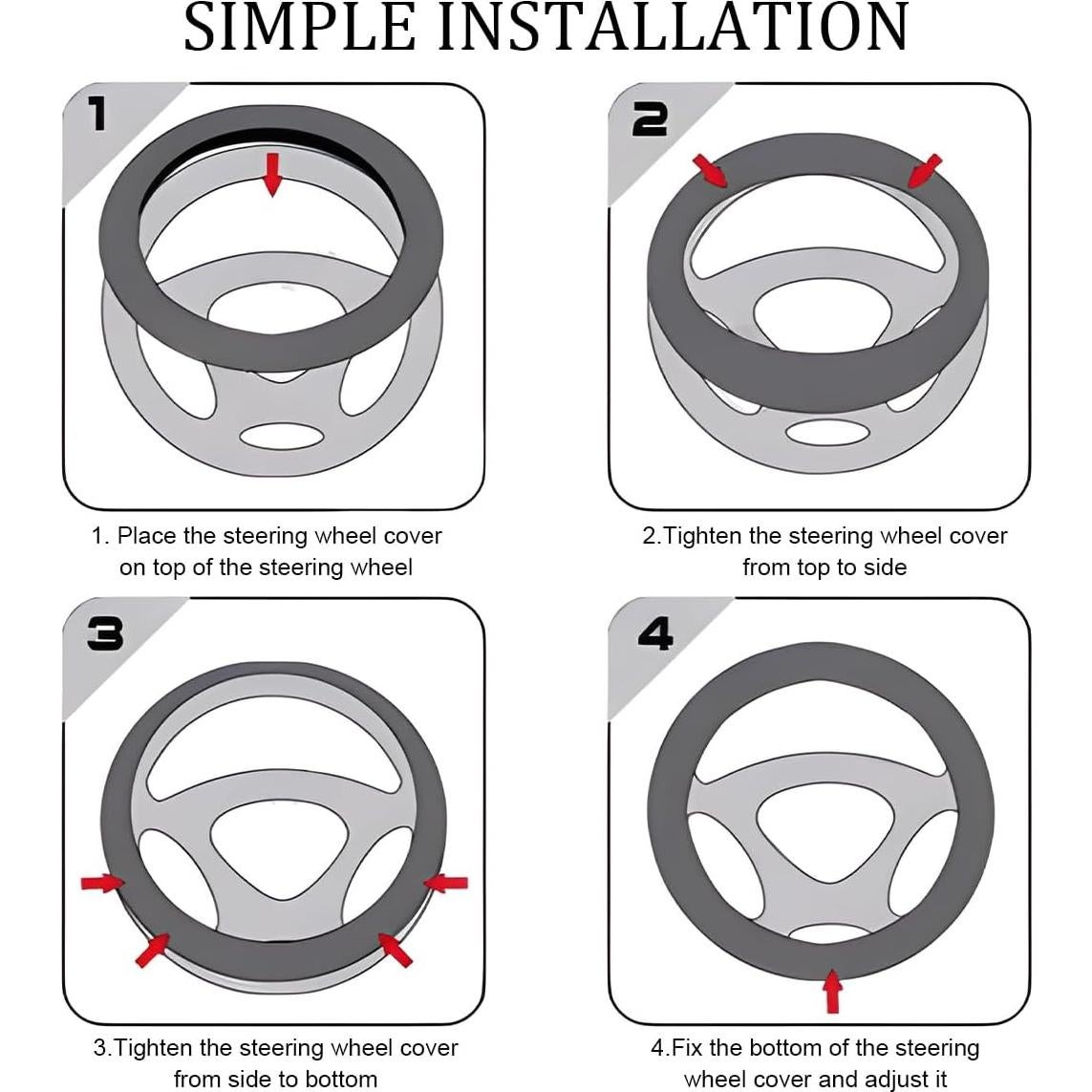 SIMPLE INSTALLATION

1

1. Place the steering wheel cover on top of the steering wheel

2

2.Tighten the steering wheel cover from top to side

3

3.Tighten the steering wheel cover from side to bottom

4

4.Fix the bottom of the steering wheel cover and adjust it