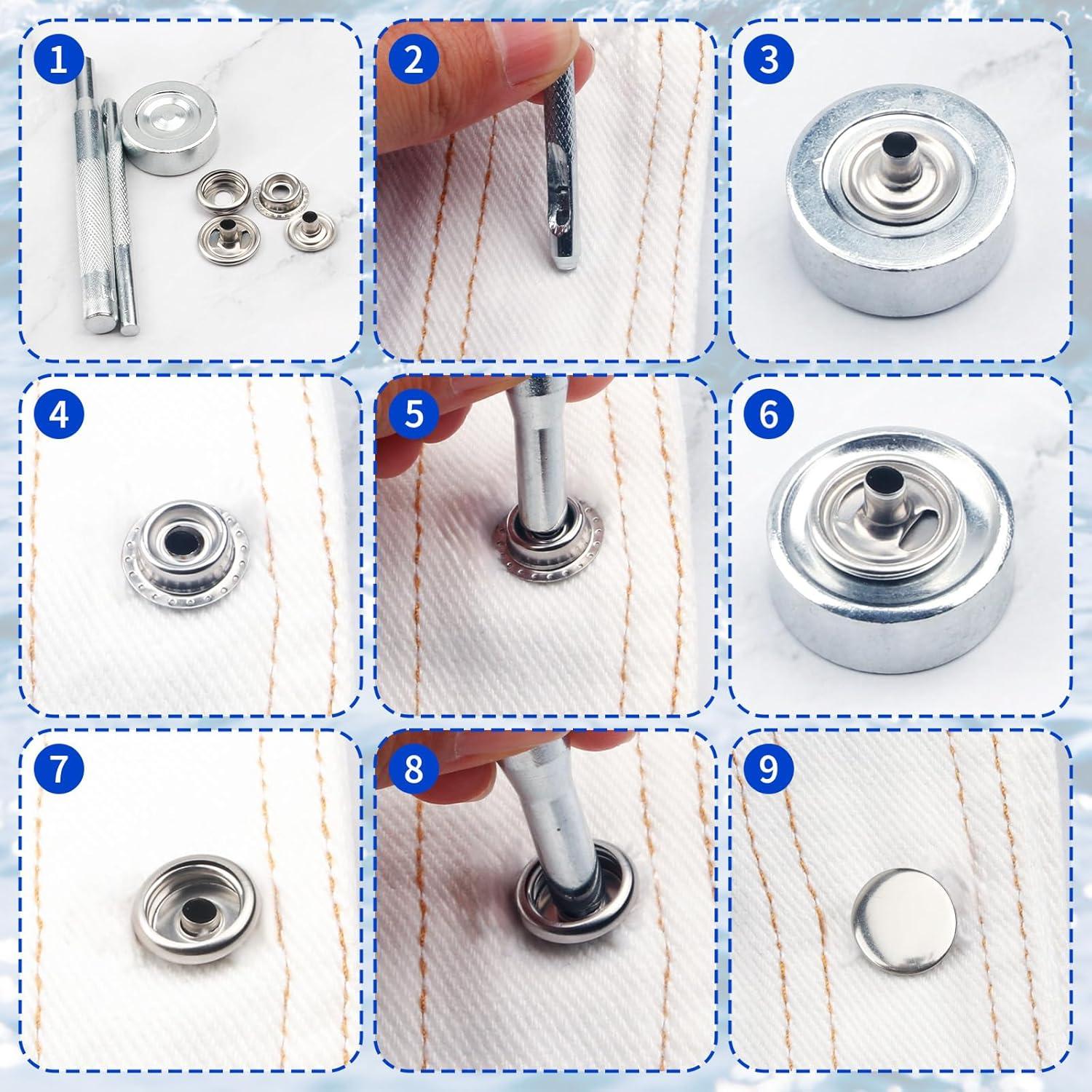 1

2

3

4

5

6

7

8

9