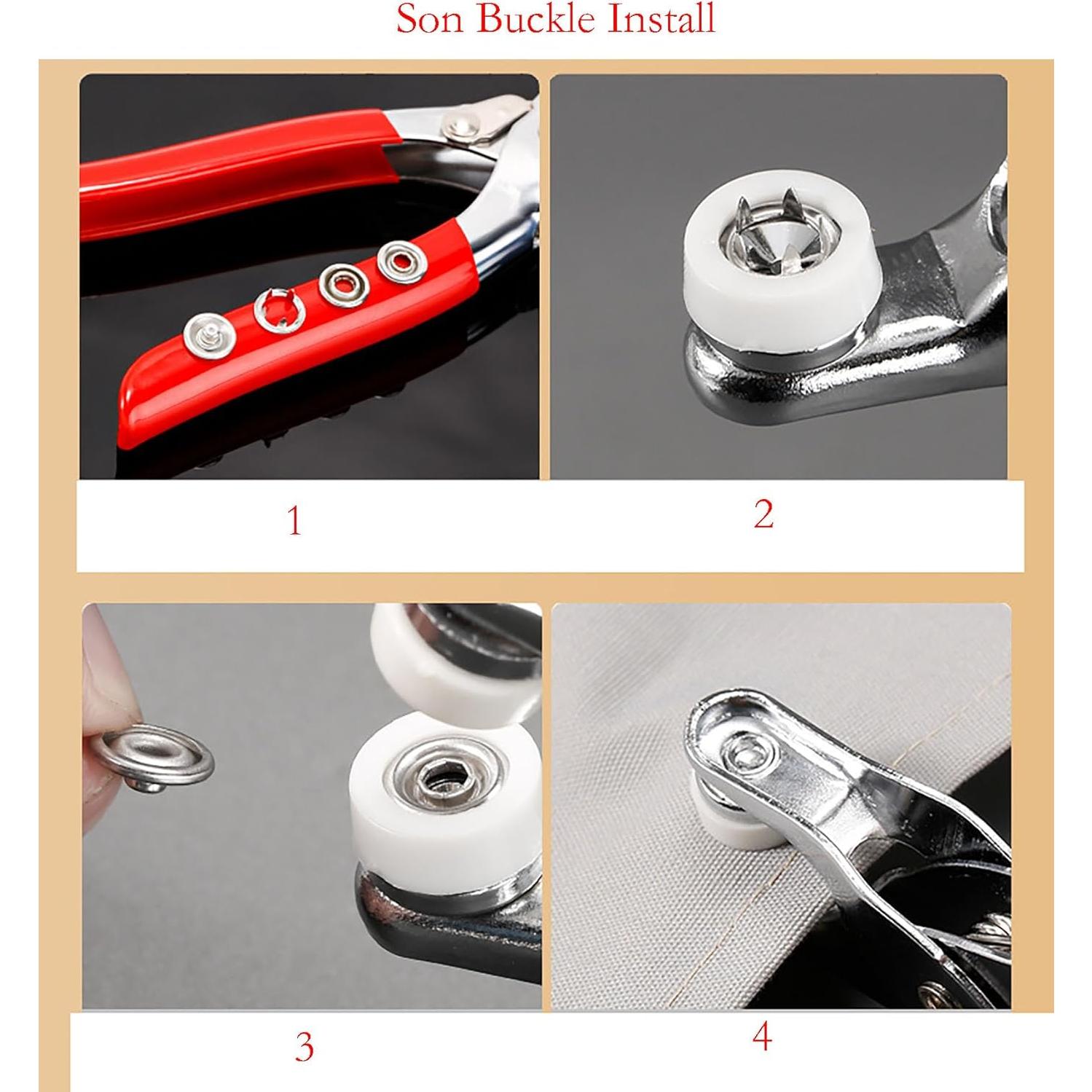 Son Buckle Install

1

2

3

4