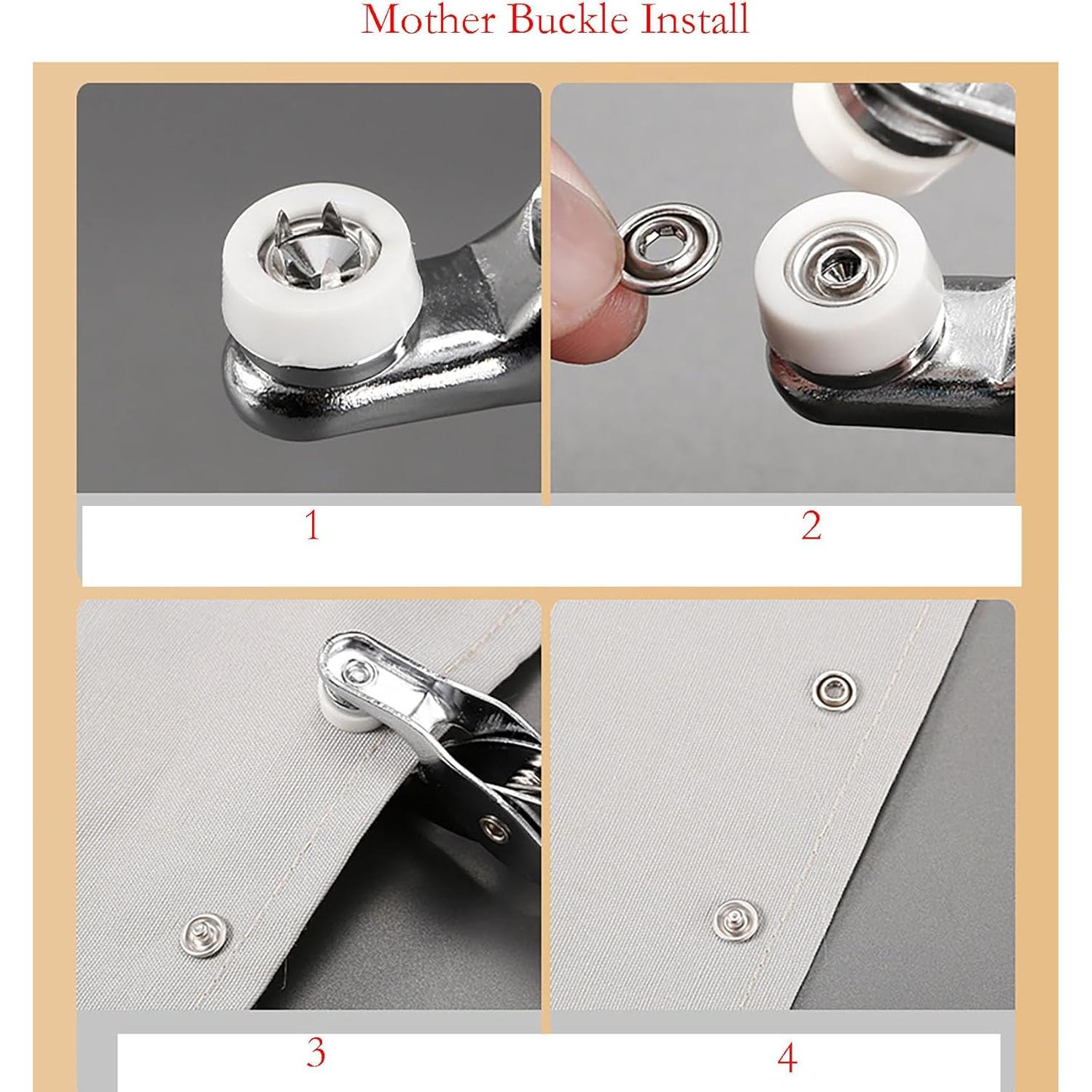 Mother Buckle Install

1

2

3

4