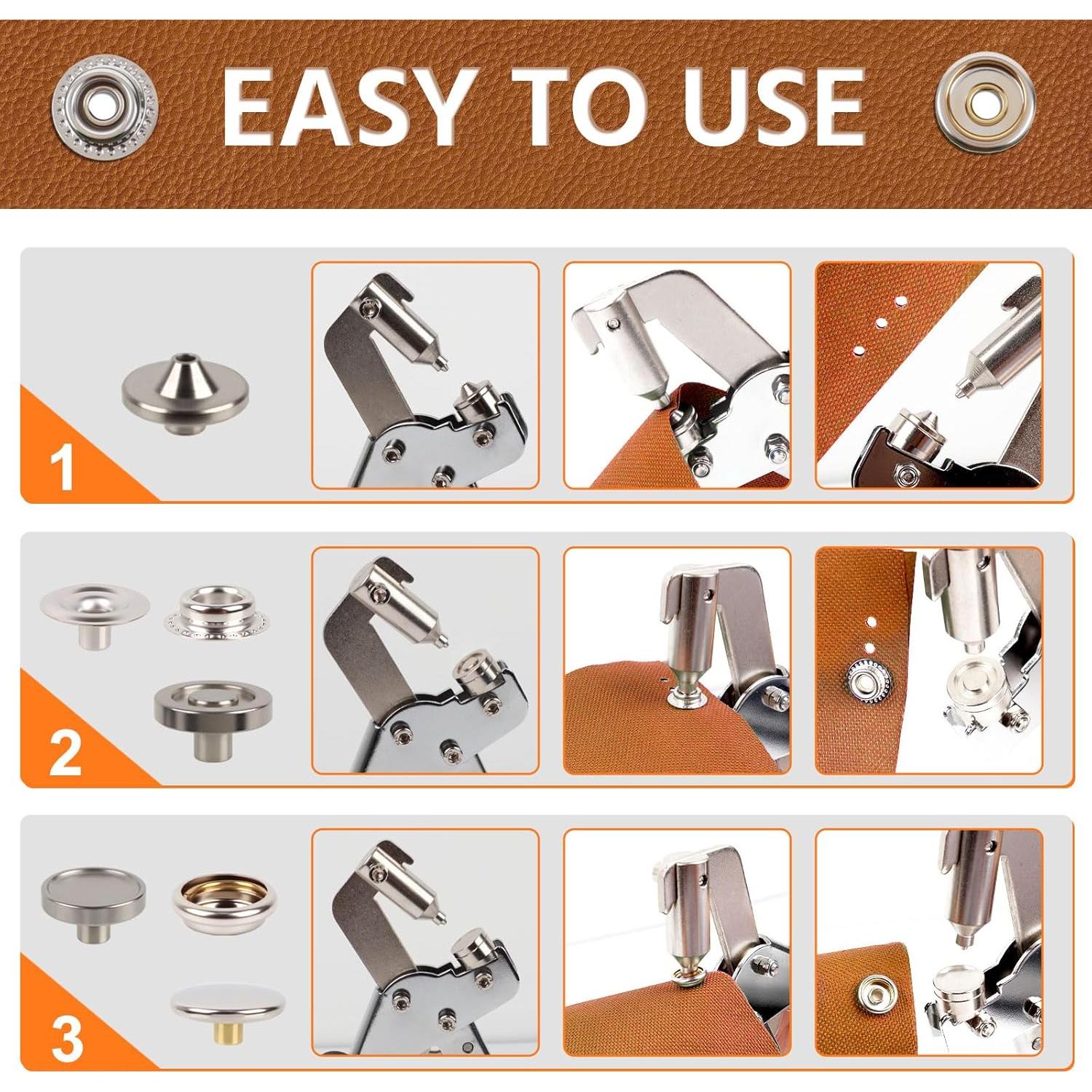 EASY TO USE

1

2

3