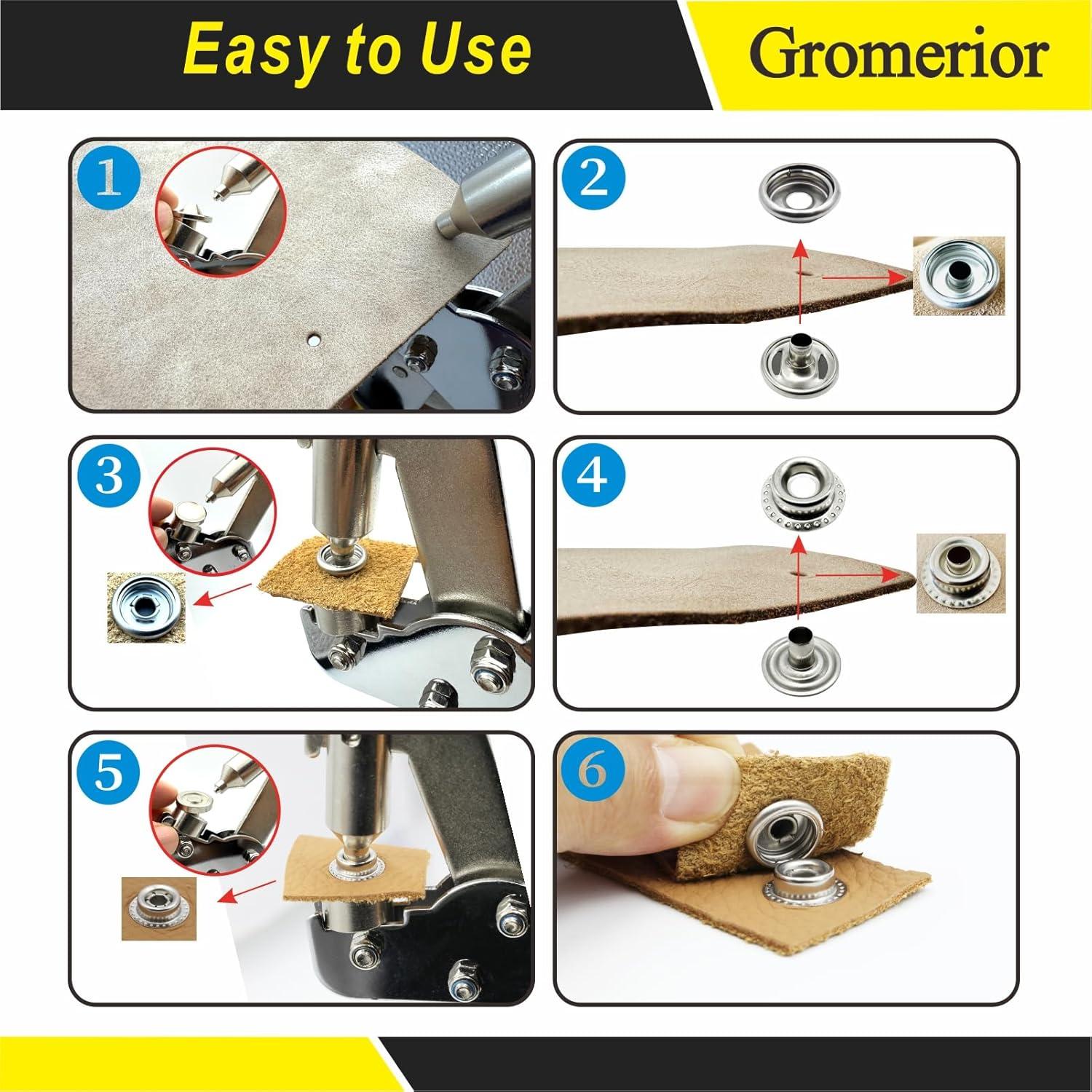 Easy to Use

Gromerior

1

2

3

4

5

6