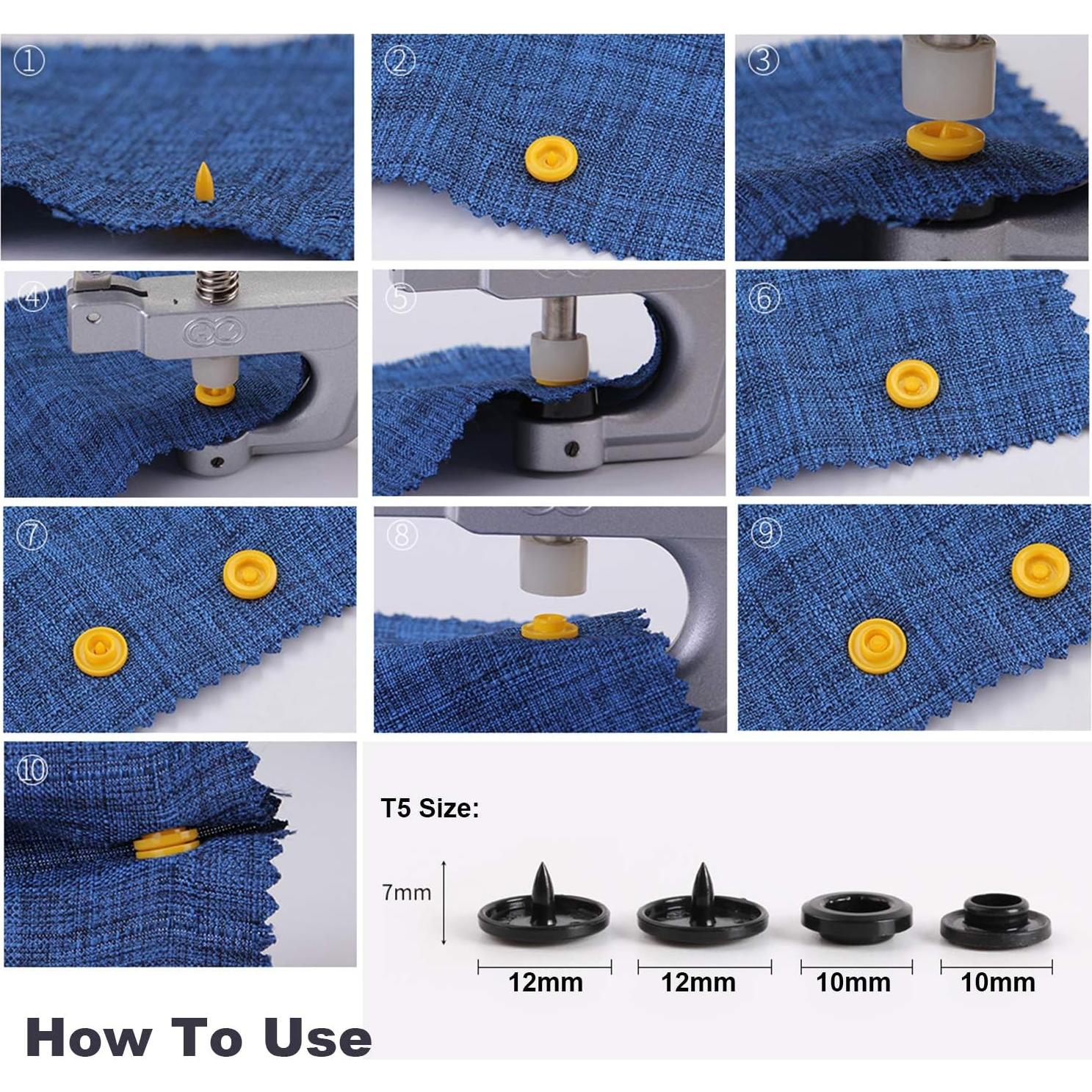 ①

②

③

④

⑤

⑥

⑦

⑧

⑨

⑩

T5 Size:

7mm

12mm 12mm 10mm 10mm

How To Use