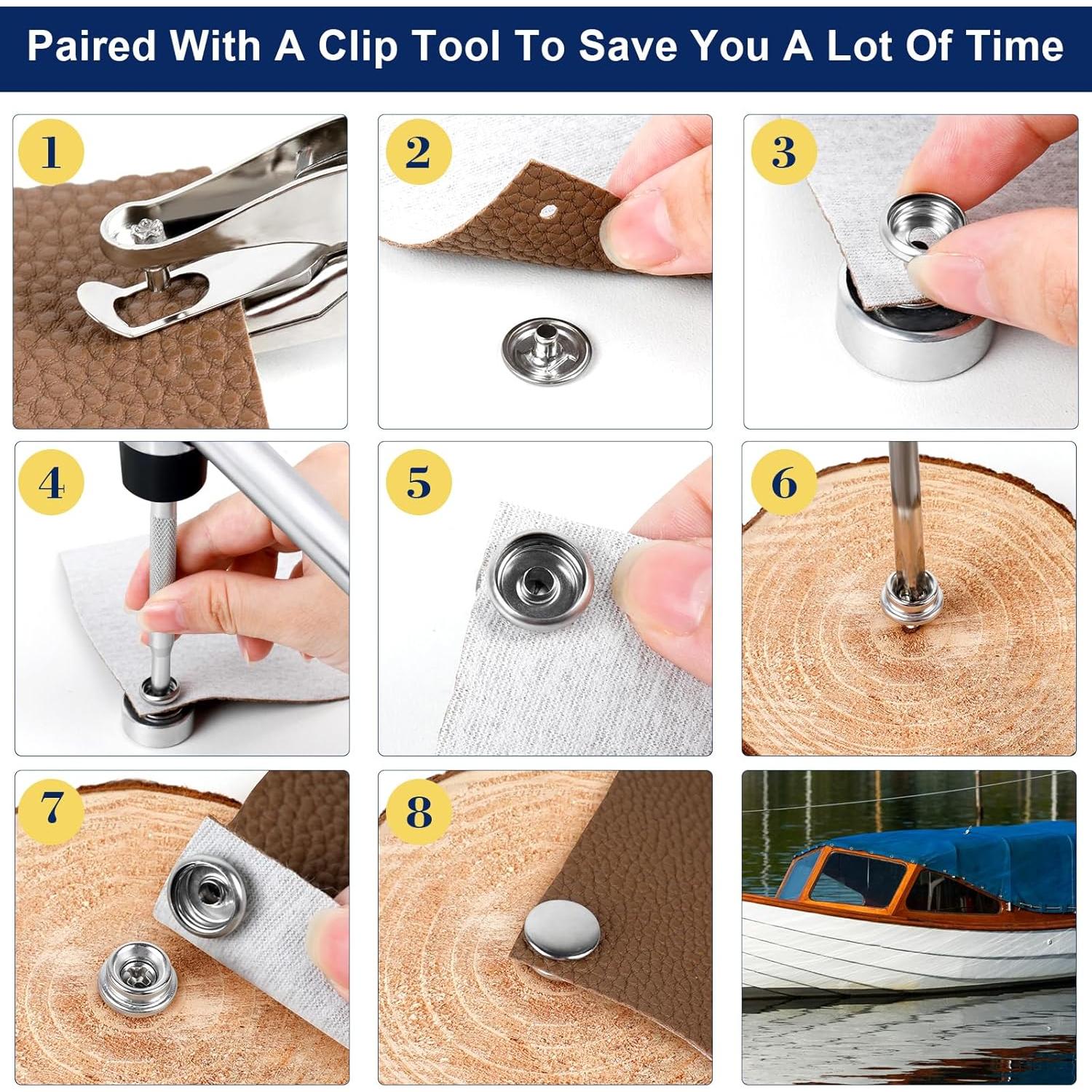 Paired With A Clip Tool To Save You A Lot Of Time

1

2

3

4

5

6

7

8