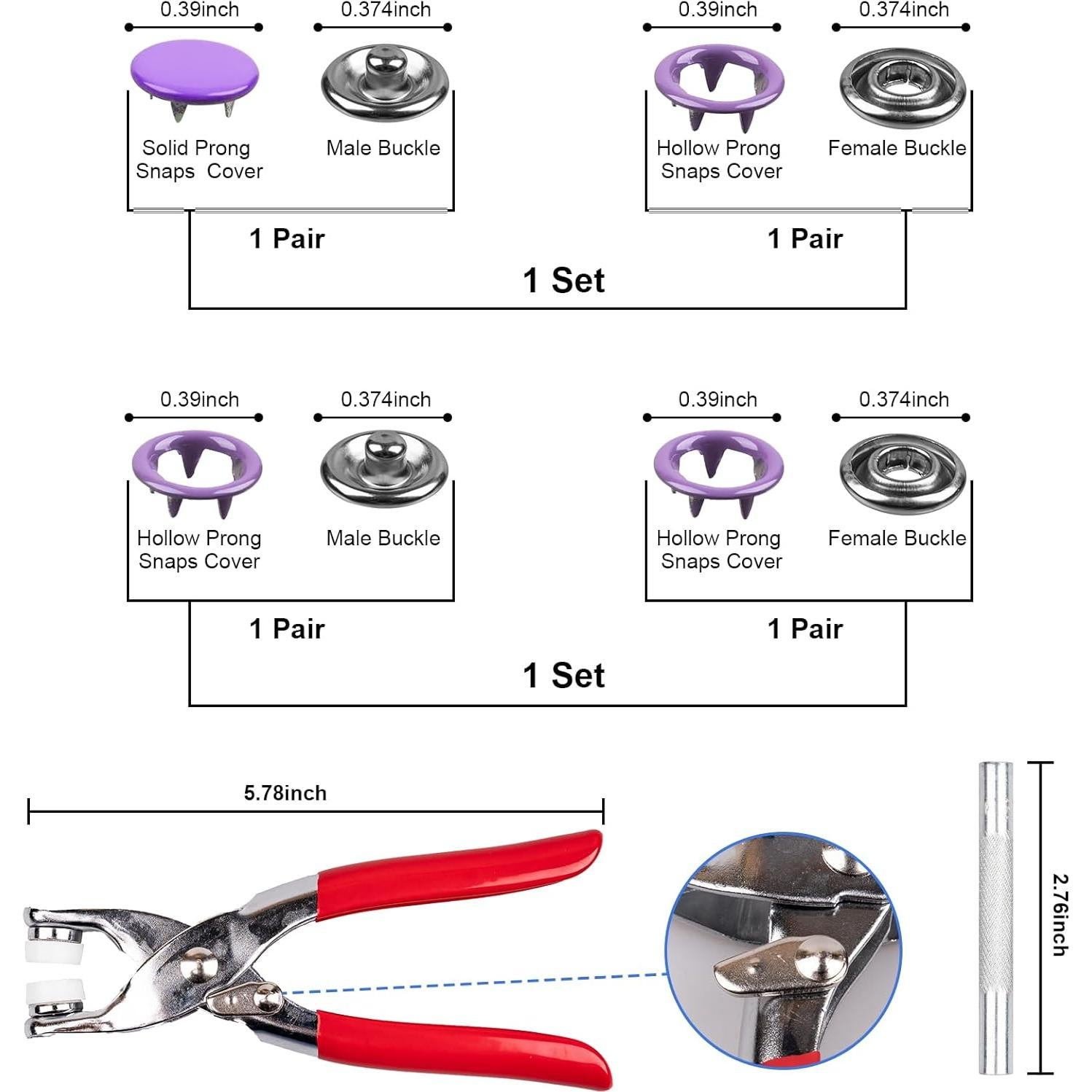 0.39inch 0.374inch 0.39inch 0.374inch

Solid Prong Snaps Cover

Male Buckle

Hollow Prong Snaps Cover

Female Buckle

1 Pair

1 Pair

1 Set

0.39inch 0.374inch 0.39inch 0.374inch

Hollow Prong Snaps Cover

Male Buckle

Hollow Prong Snaps Cover

Female Buckle

1 Pair

1 Pair

1 Set

5.78inch

2.76inch