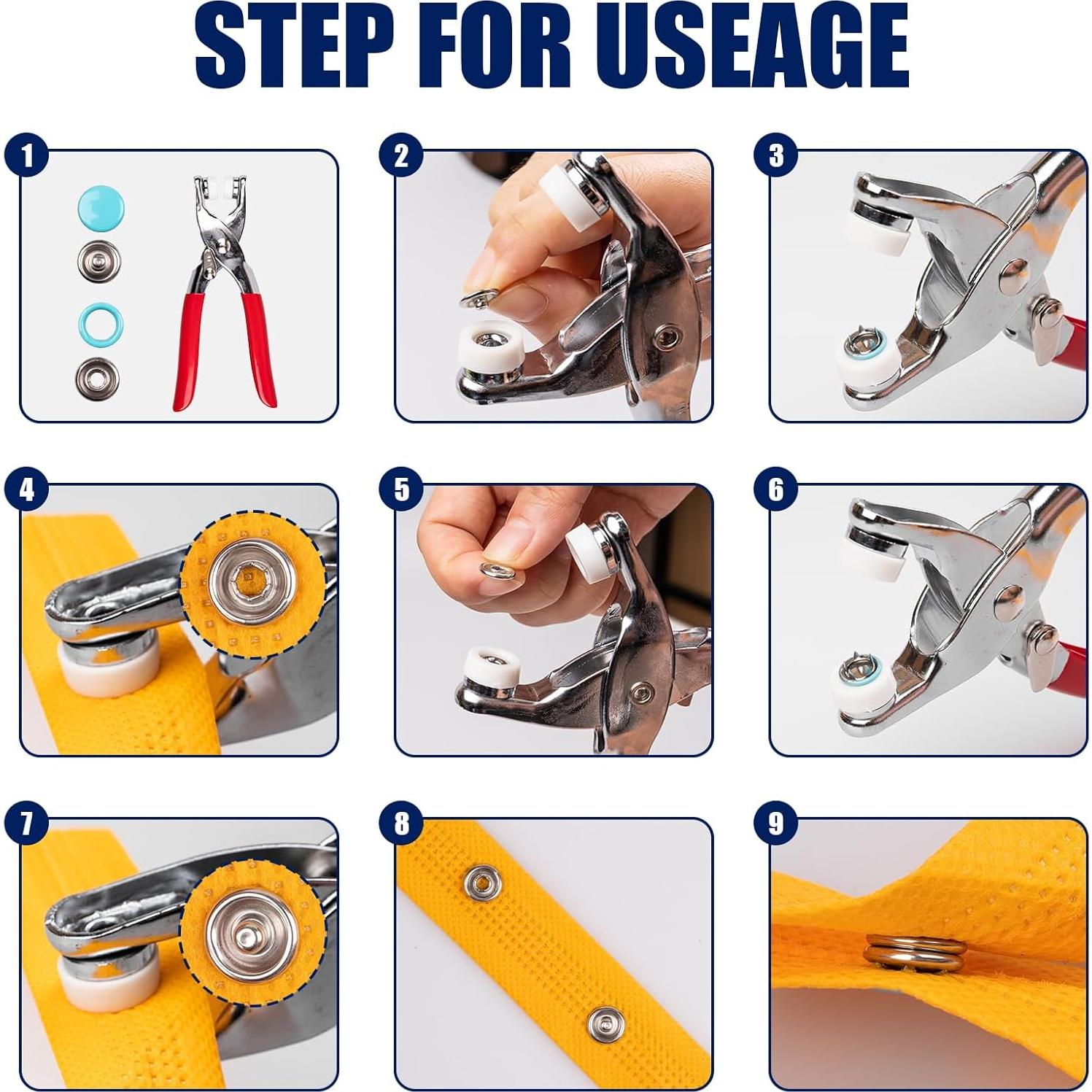 STEP FOR USEAGE

1

2

3

4

5

6

7

8

9