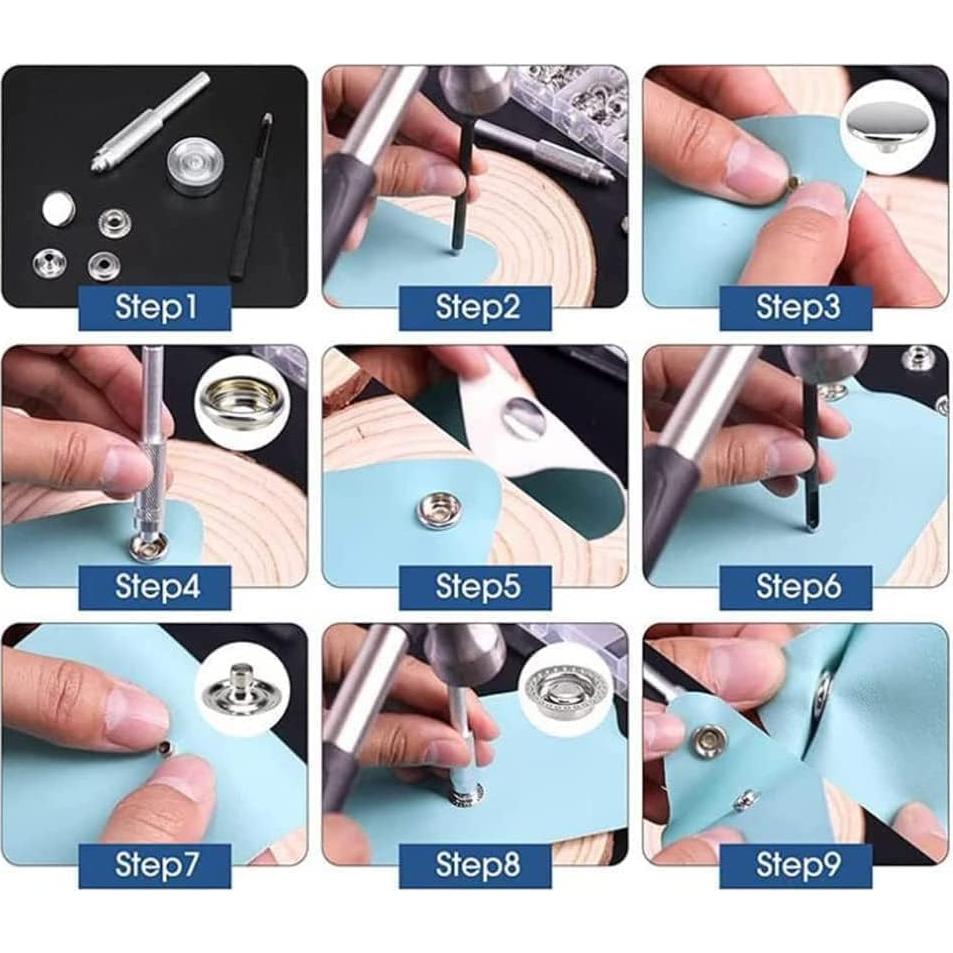 Step1

Step2

Step3

Step4

Step5

Step6

Step7

Step8

Step9