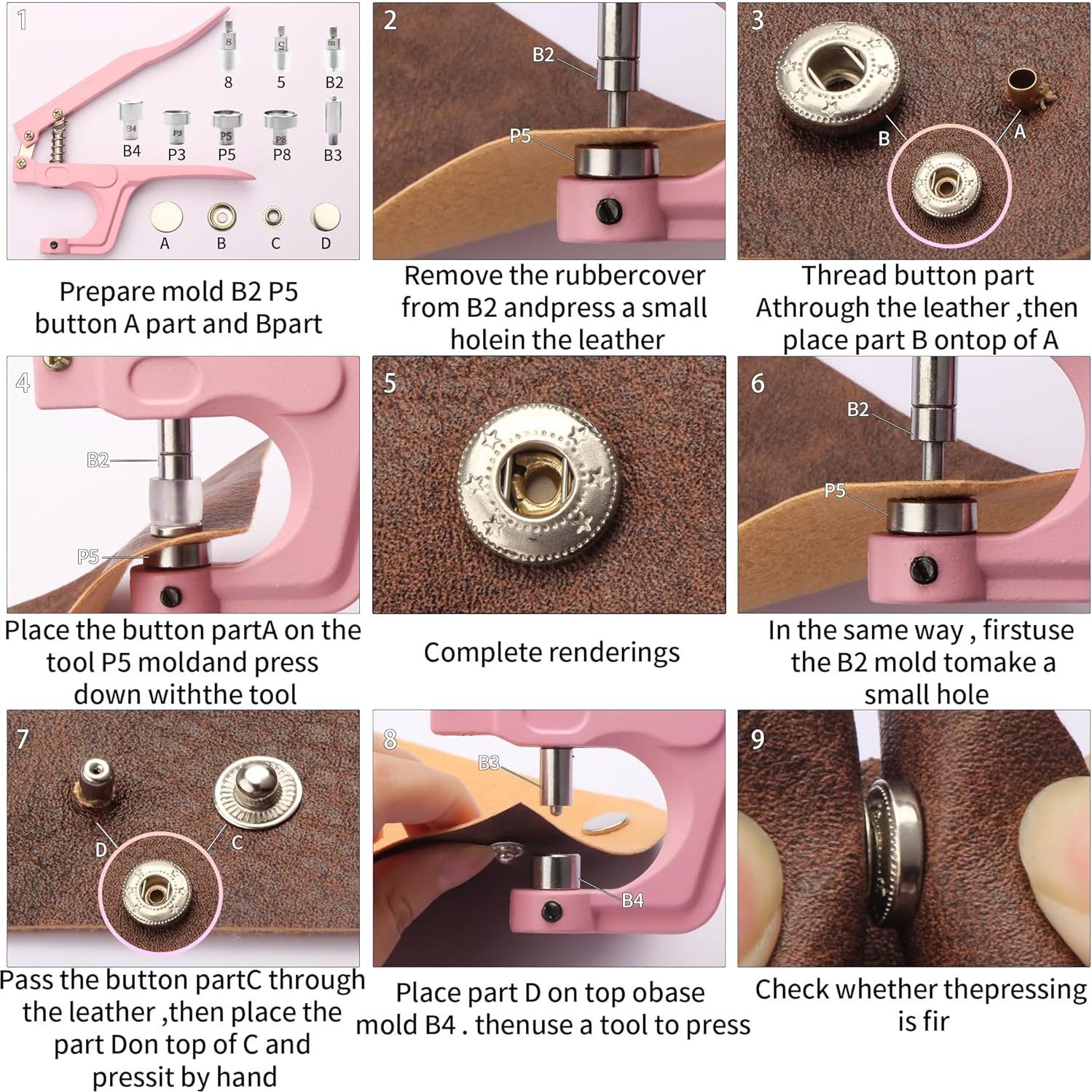 1

8 5 B2

B4 P3 P5 P8 B3

A B C D

Prepare mold B2 P5 button A part and Bpart

2

B2

P5

Remove the rubbercover from B2 andpress a small holein the leather

3

B

A

Thread button part Athrough the leather ,then place part B ontop of A

4

B2

P5

Place the button partA on the tool P5 moldand press down withthe tool

5

Complete renderings

6

B2

P5

In the same way , firstuse the B2 mold tomake a small hole

7

D

C

Pass the button partC through the leather ,then place the part Don top of C and pressit by hand

8

B3

B4

Place part D on top obase mold B4 . thenuse a tool to press

9

Check whether thepressing is fir