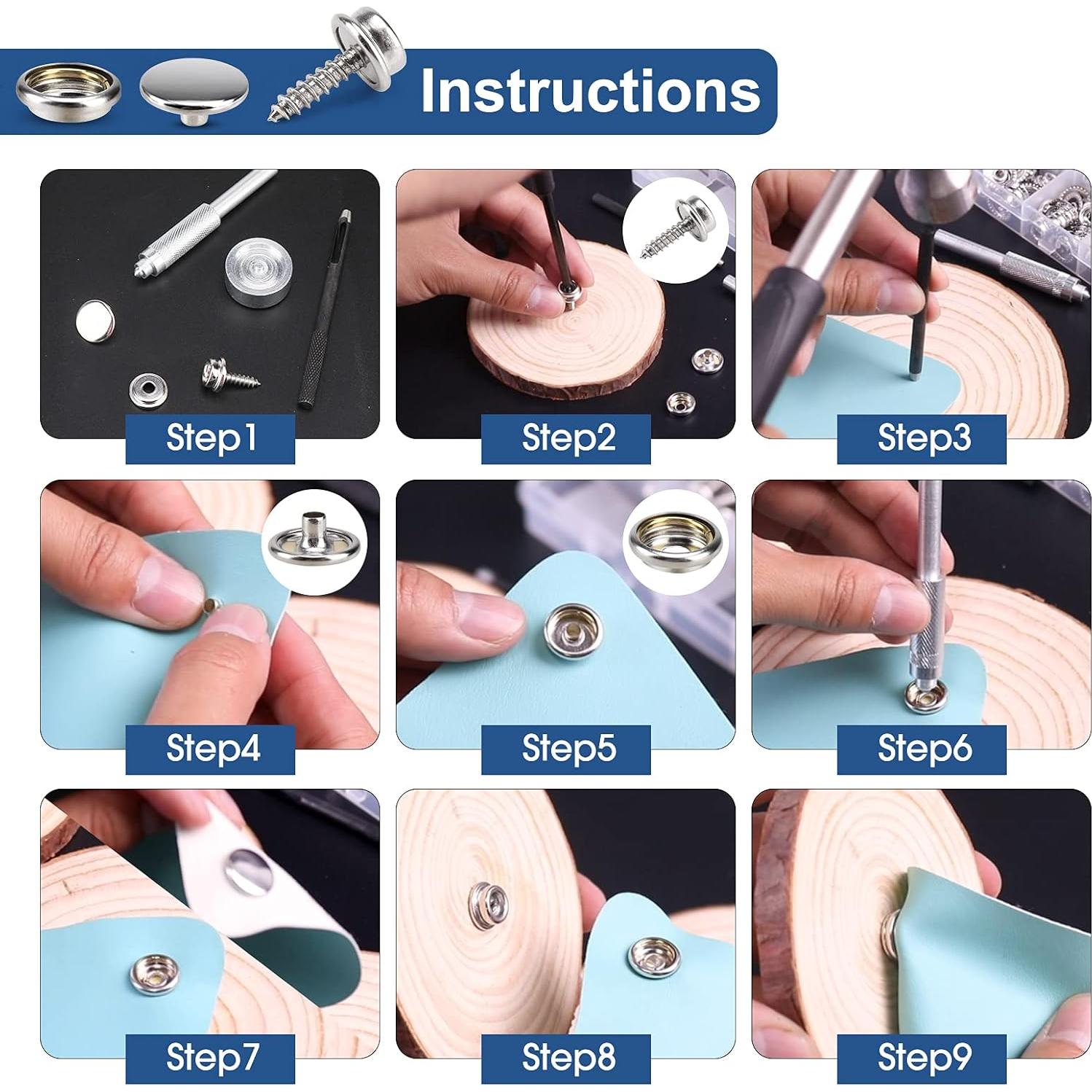 Instructions

Step1

Step2

Step3

Step4

Step5

Step6

Step7

Step8

Step9