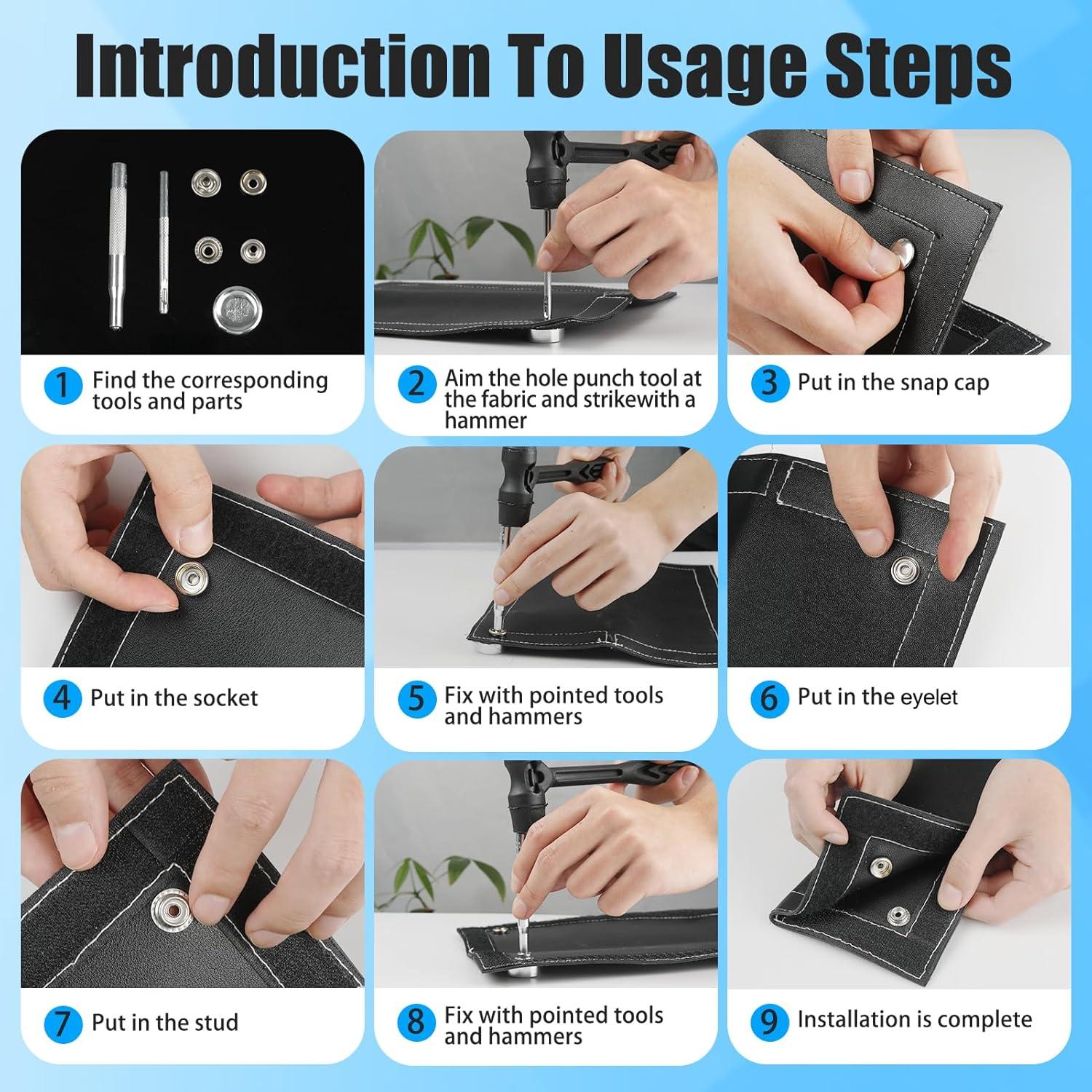 Introduction To Usage Steps

1 Find the corresponding tools and parts

2 Aim the hole punch tool at the fabric and strikewith a hammer

3 Put in the snap cap

4 Put in the socket

5 Fix with pointed tools and hammers

6 Put in the eyelet

7 Put in the stud

8 Fix with pointed tools and hammers

9 Installation is complete