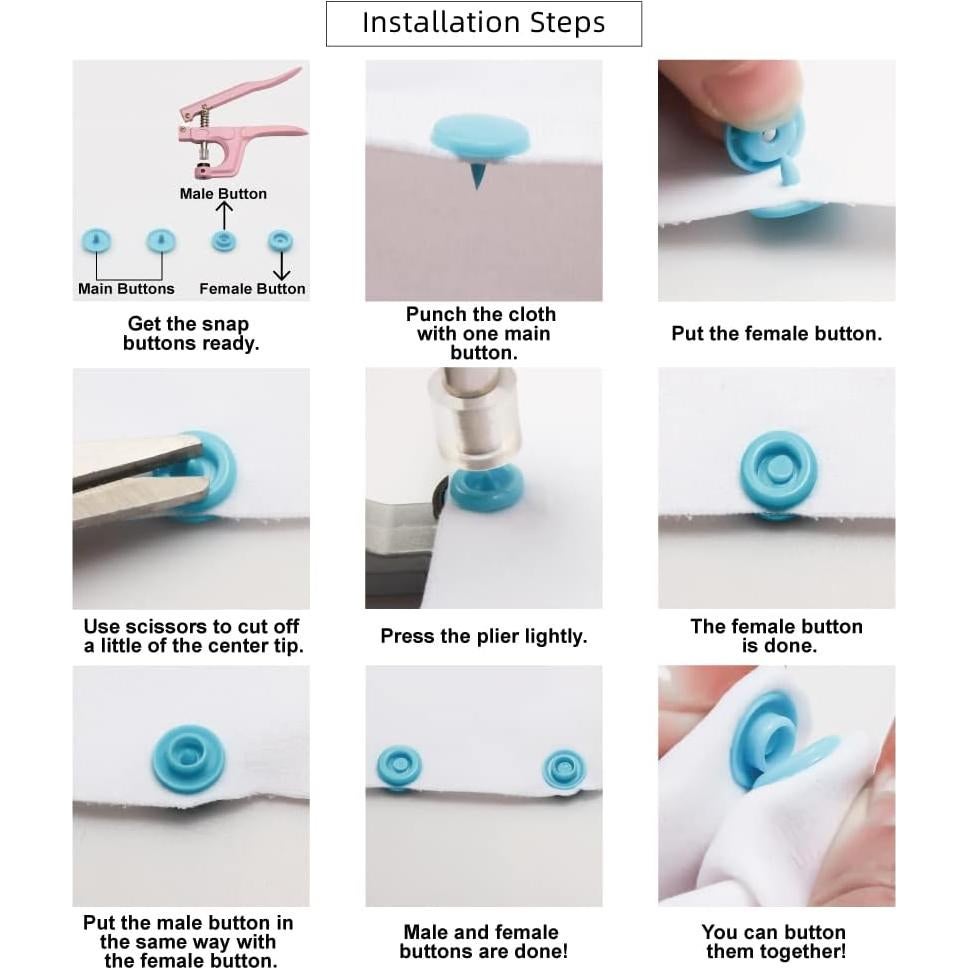 Installation Steps

Male Button

Main Buttons

Female Button

Get the snap buttons ready.

Punch the cloth with one main button.

Put the female button.

Use scissors to cut off a little of the center tip.

Press the plier lightly.

The female button is done.

Put the male button in the same way with the female button.

Male and female buttons are done!

You can button them together!