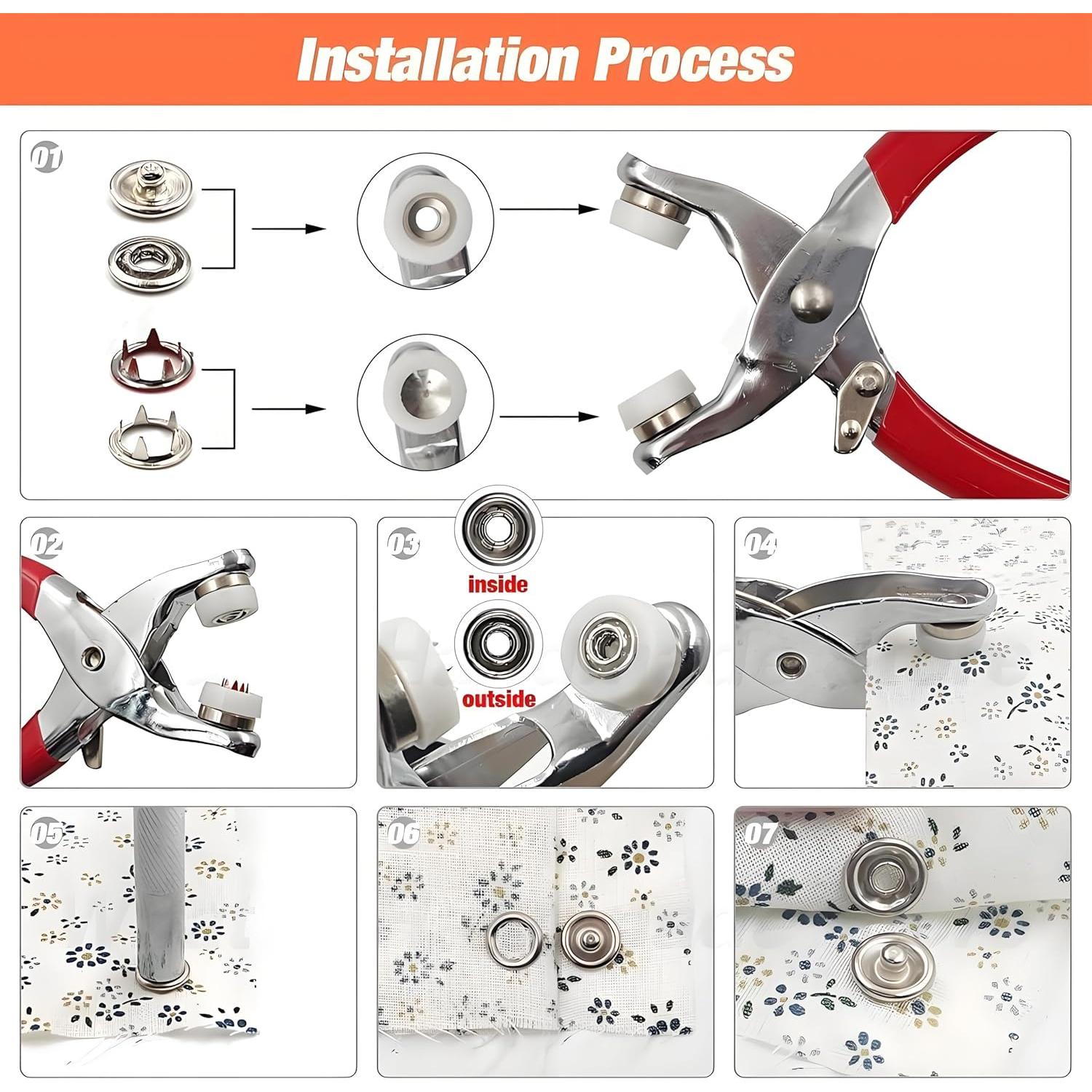 Installation Process

01

02

03

inside

outside

04

05

06

07