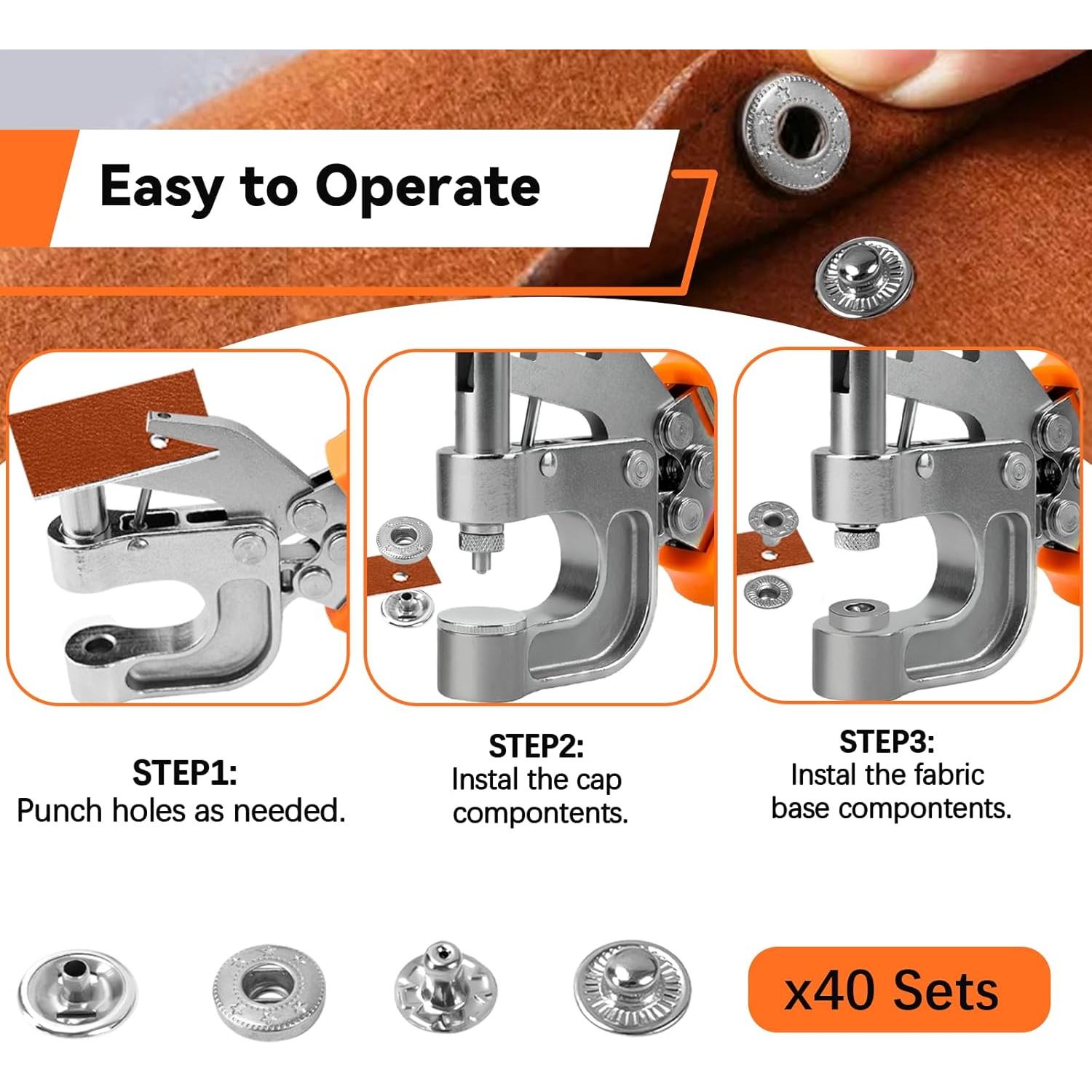 Easy to Operate

STEP1:
Punch holes as needed.

STEP2:
Instal the cap compontents.

STEP3:
Instal the fabric base compontents.

x40 Sets