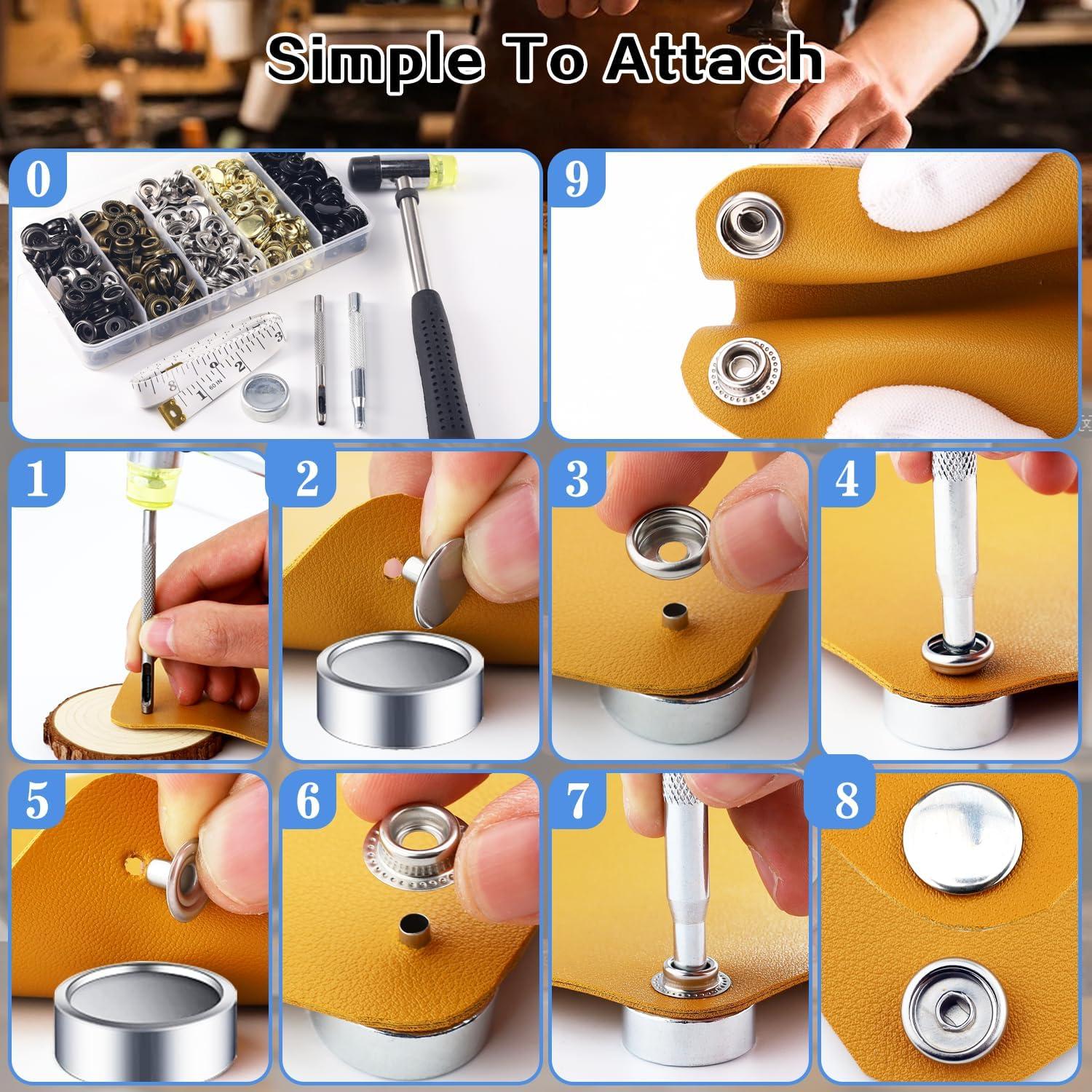 Simple To Attach

0

9

1

2

3

4

5

6

7

8