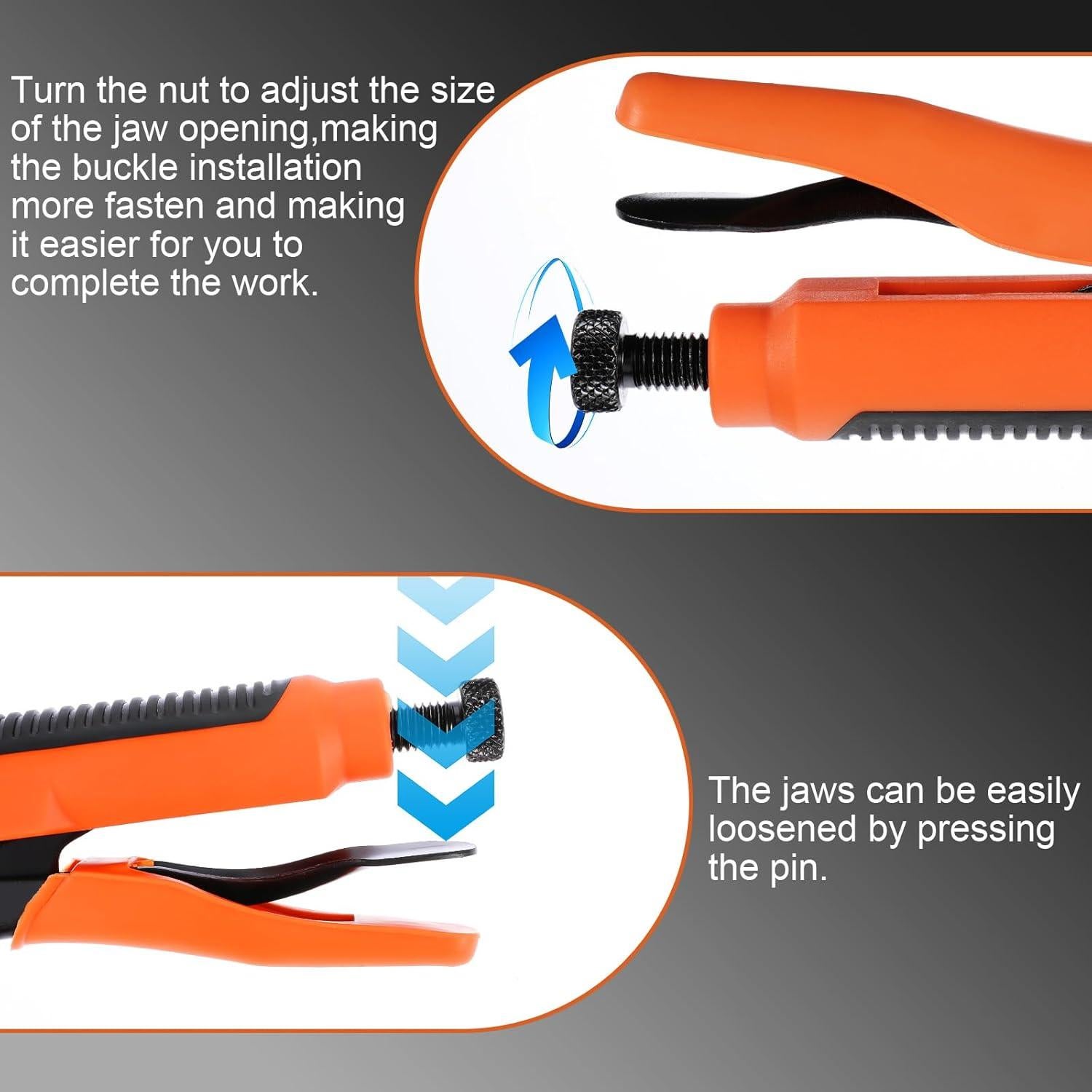 Turn the nut to adjust the size of the jaw opening,making the buckle installation more fasten and making it easier for you to complete the work.

The jaws can be easily loosened by pressing the pin.