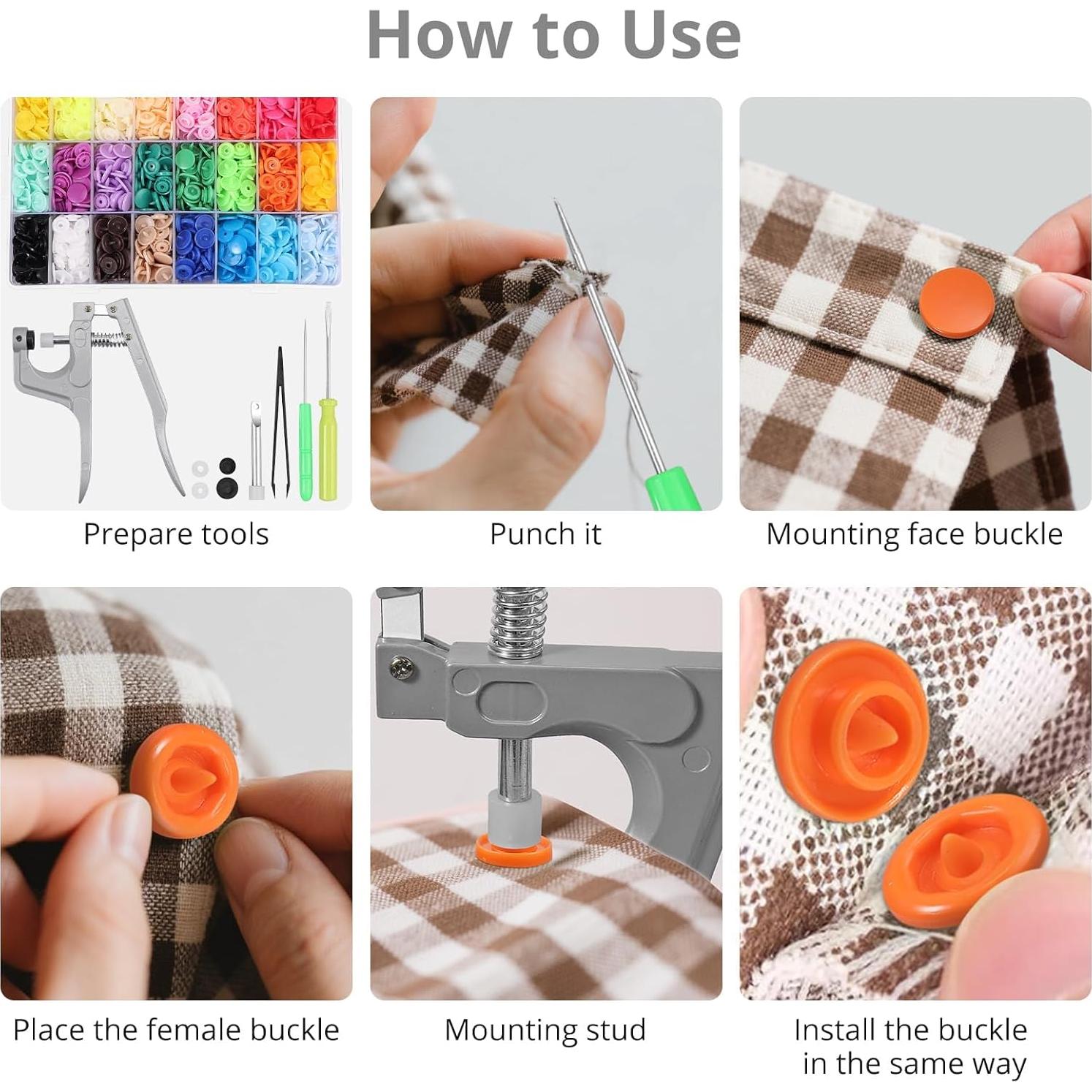 How to Use

Prepare tools

Punch it

Mounting face buckle

Place the female buckle

Mounting stud

Install the buckle in the same way