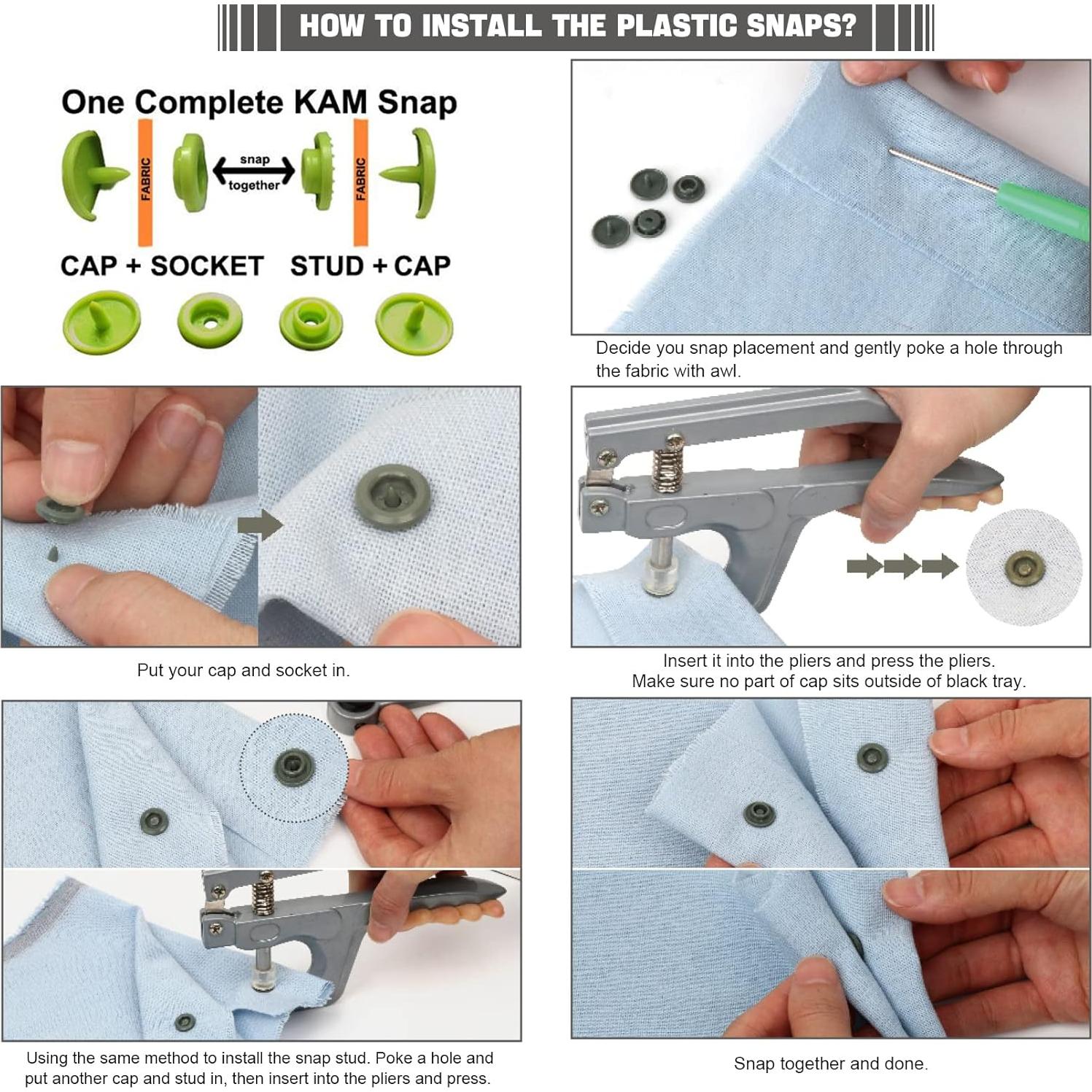 HOW TO INSTALL THE PLASTIC SNAPS?

One Complete KAM Snap

FABRIC

snap together

FABRIC

CAP + SOCKET STUD + CAP

Decide you snap placement and gently poke a hole through the fabric with awl.

Put your cap and socket in.

Insert it into the pliers and press the pliers.
Make sure no part of cap sits outside of black tray.

Using the same method to install the snap stud. Poke a hole and put another cap and stud in, then insert into the pliers and press.

Snap together and done.