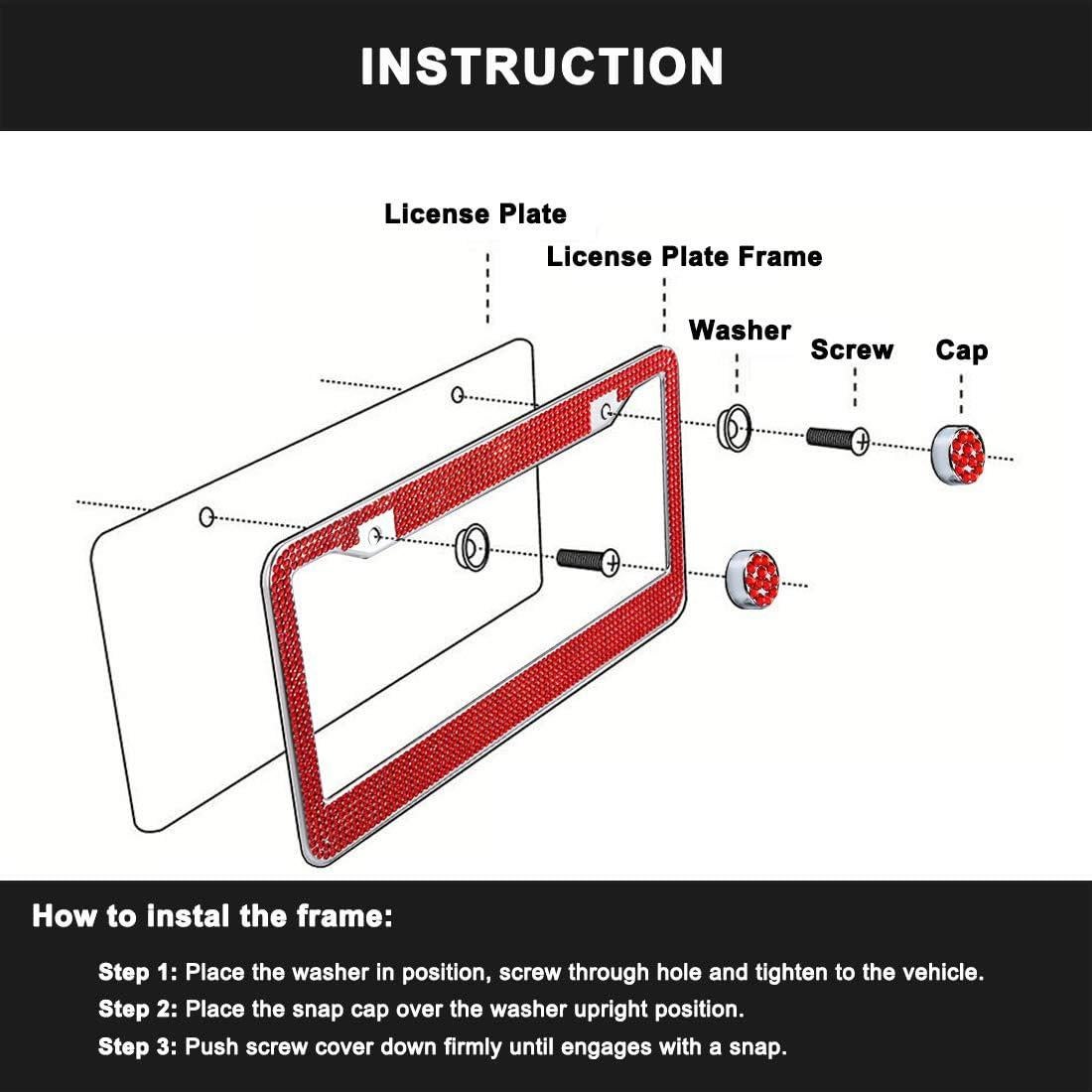 INSTRUCTION

License Plate

License Plate Frame

Washer

Screw

Cap

How to instal the frame:

Step 1: Place the washer in position, screw through hole and tighten to the vehicle.

Step 2: Place the snap cap over the washer upright position.

Step 3: Push screw cover down firmly until engages with a snap.