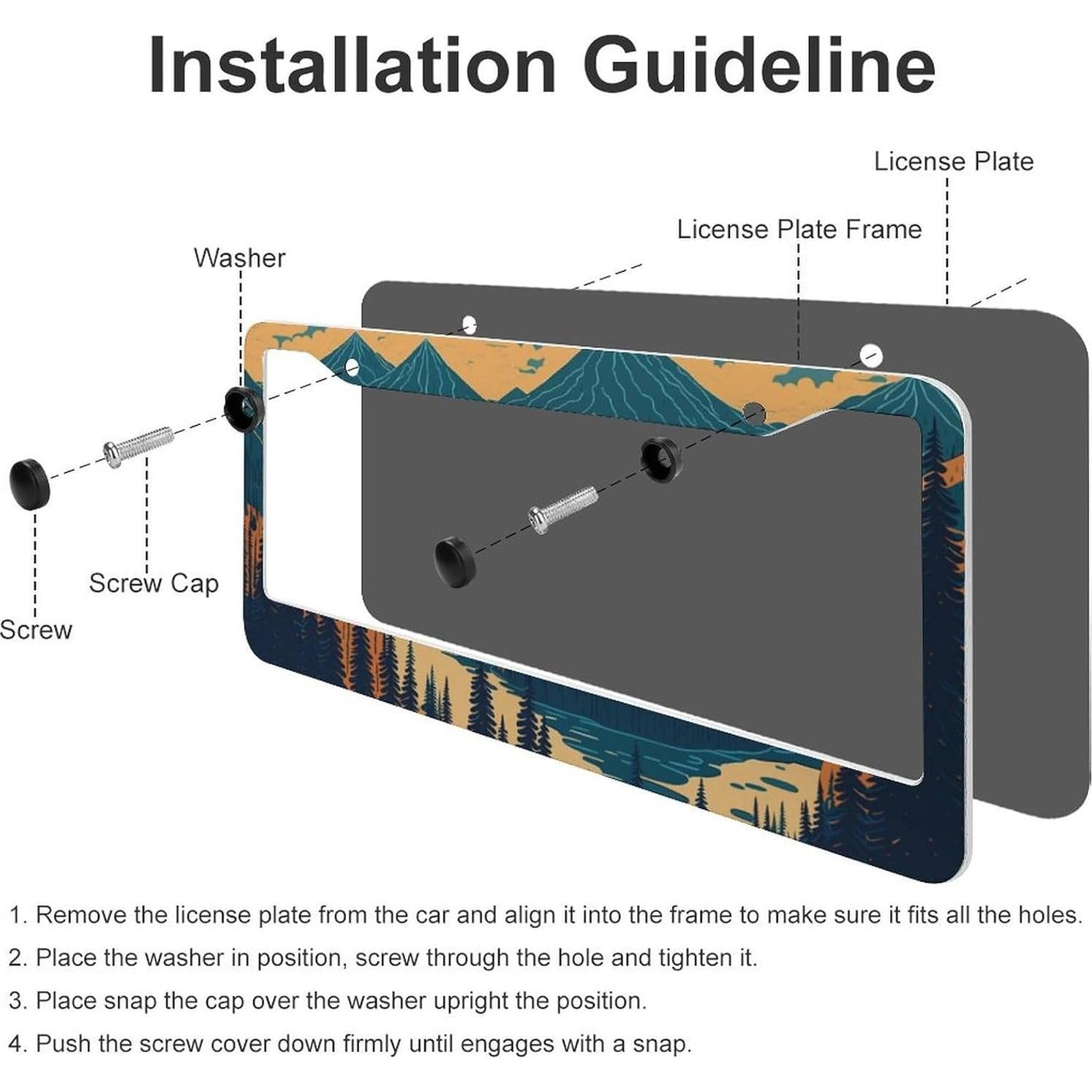 Installation Guideline

License Plate

License Plate Frame

Washer

Screw Cap

Screw

1. Remove the license plate from the car and align it into the frame to make sure it fits all the holes.

2. Place the washer in position, screw through the hole and tighten it.

3. Place snap the cap over the washer upright the position.

4. Push the screw cover down firmly until engages with a snap.