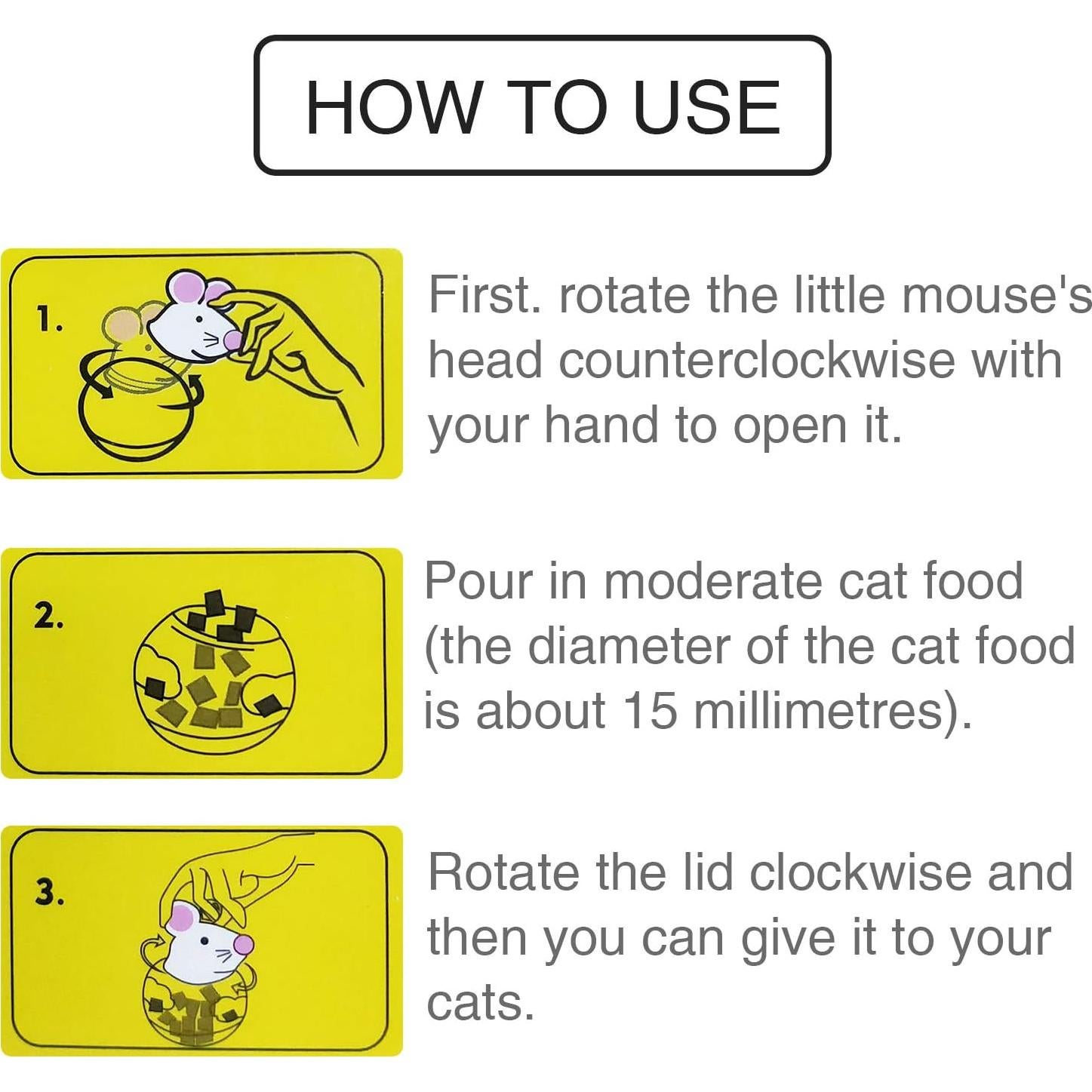 HOW TO USE

1.

First. rotate the little mouse's head counterclockwise with your hand to open it.

2.

Pour in moderate cat food (the diameter of the cat food is about 15 millimetres).

3.

Rotate the lid clockwise and then you can give it to your cats.