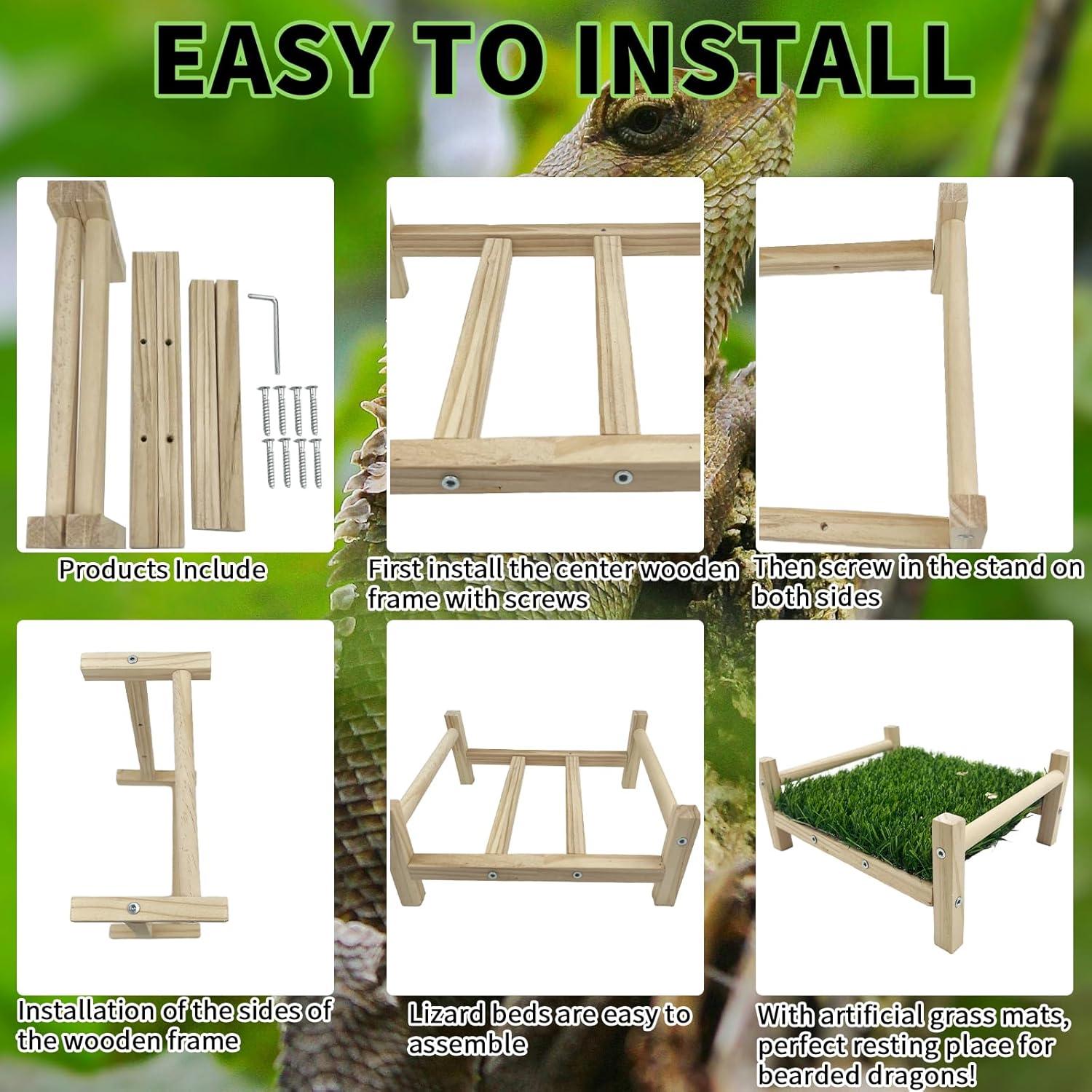 EASY TO INSTALL

Products Include

First install the center wooden frame with screws

Then screw in the stand on both sides

Installation of the sides of the wooden frame

Lizard beds are easy to assemble

With artificial grass mats, perfect resting place for bearded dragons!