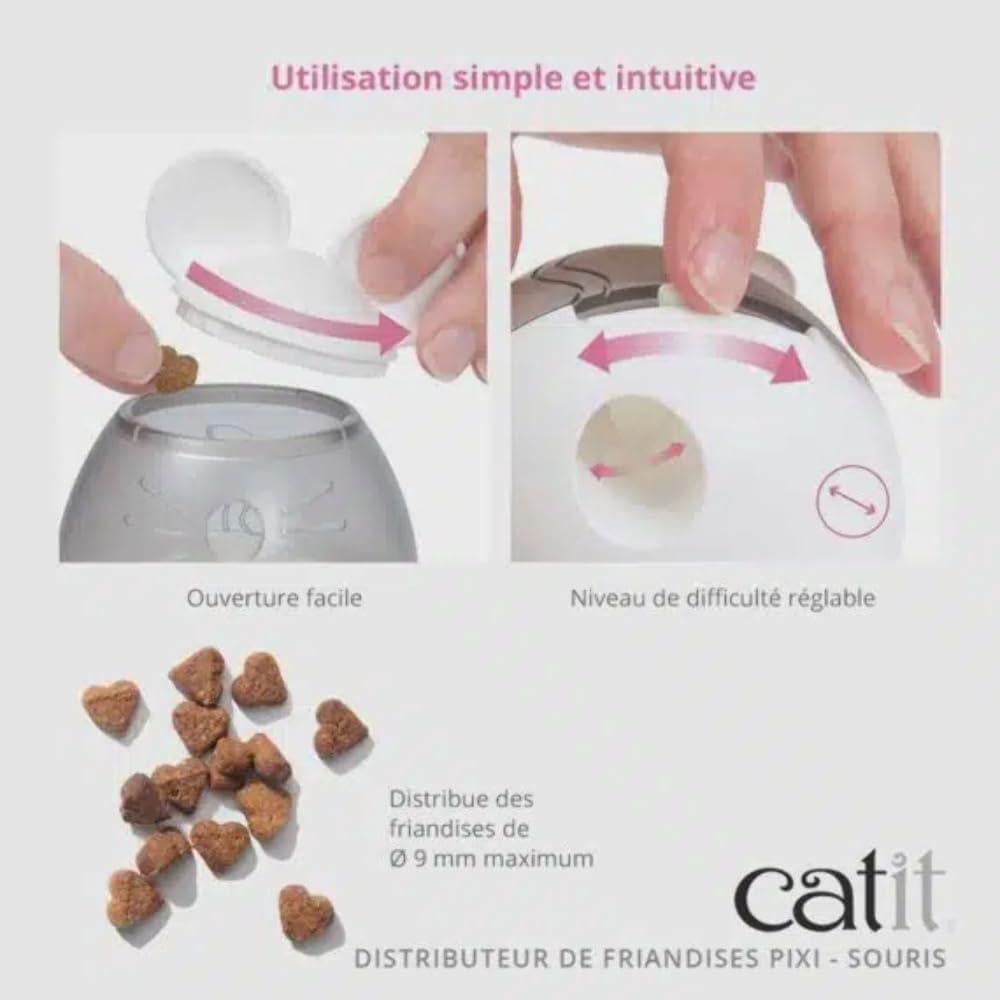 Utilisation simple et intuitive

Ouverture facile

Niveau de difficulté réglable

Distribue des friandises de Ø 9 mm maximum

catit

DISTRIBUTEUR DE FRIANDISES PIXI - SOURIS