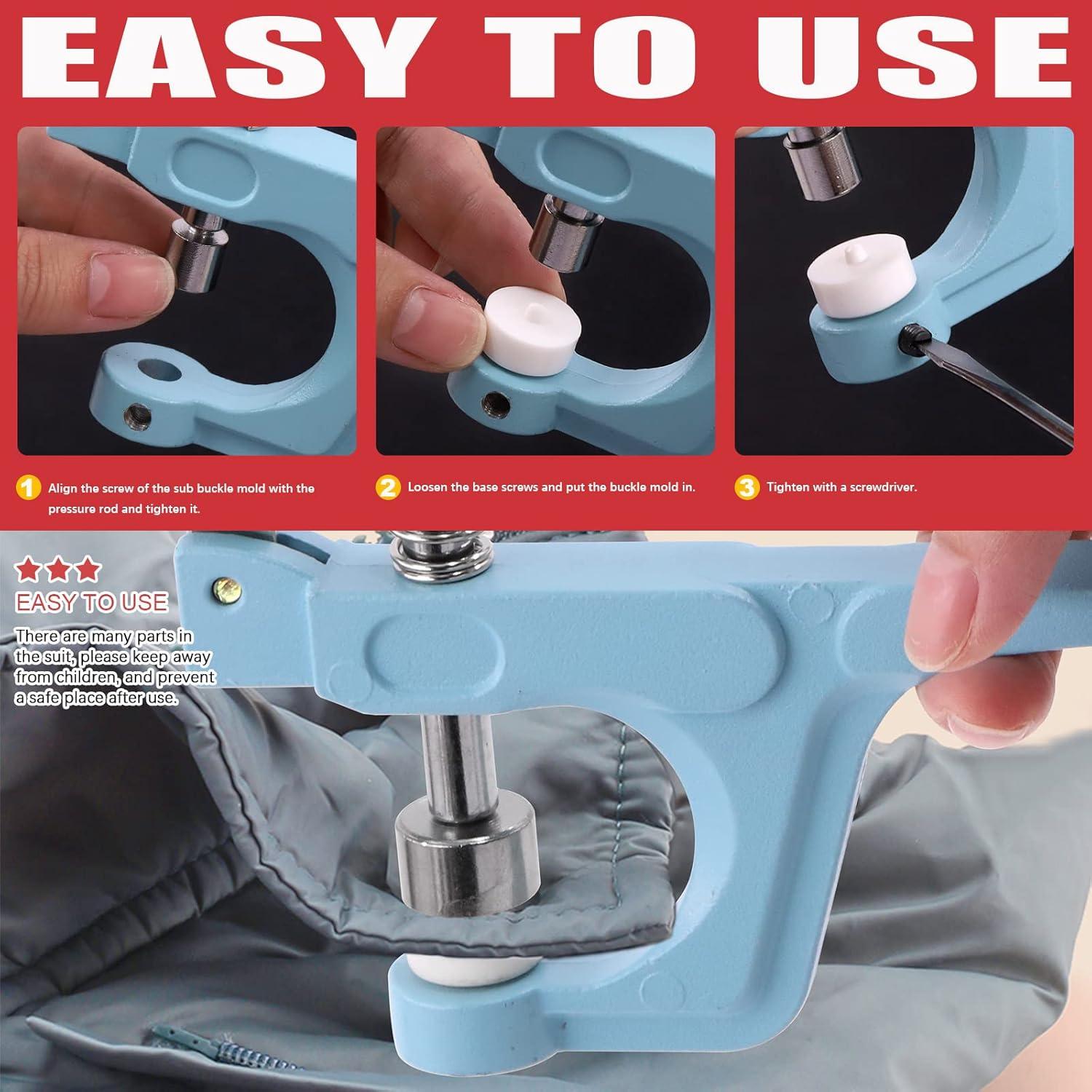 EASY TO USE

1 Align the screw of the sub buckle mold with the pressure rod and tighten it.

2 Loosen the base screws and put the buckle mold in.

3 Tighten with a screwdriver.

EASY TO USE

There are many parts in the suit, please keep away from children, and prevent a safe place after use.