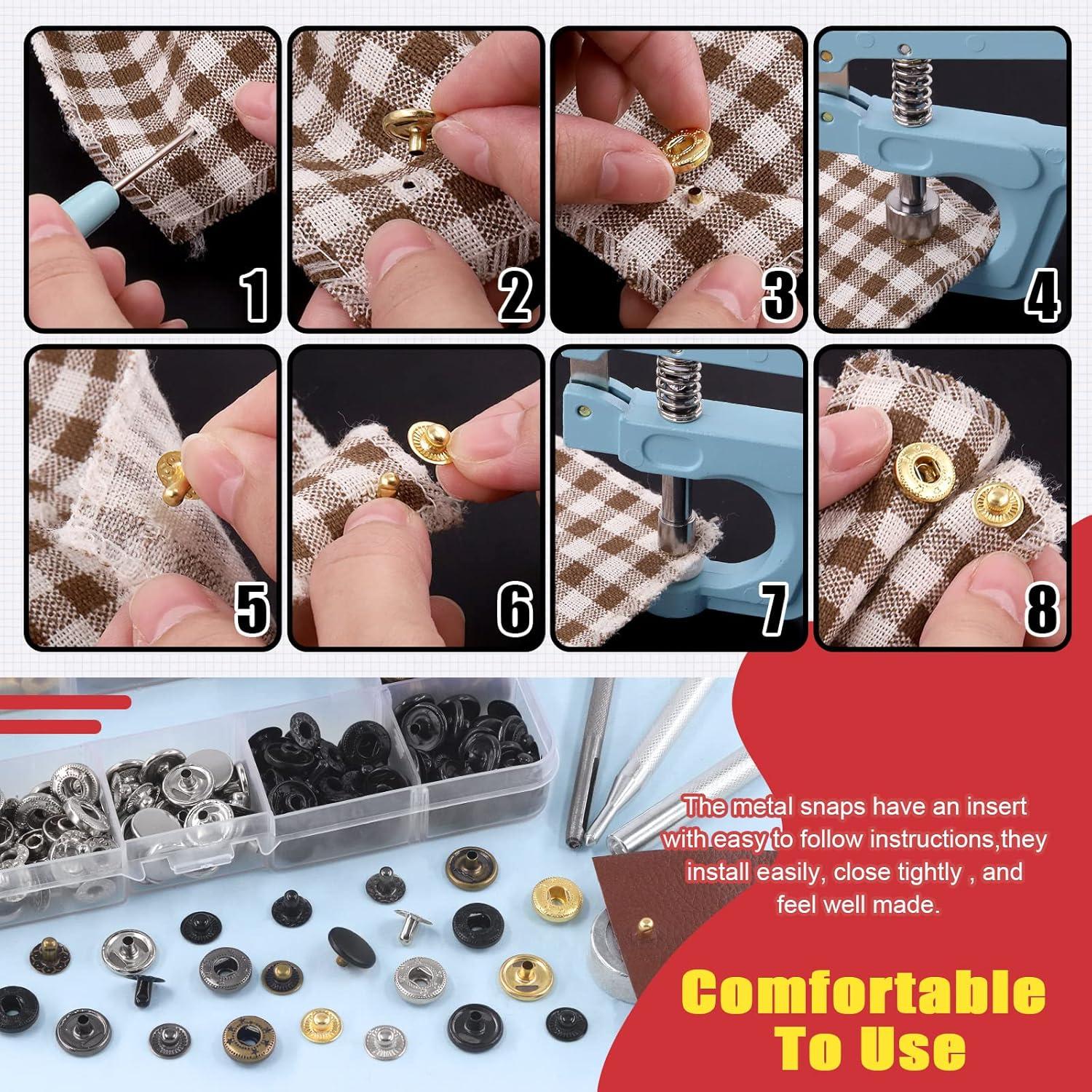 1

2

3

4

5

6

7

8

The metal snaps have an insert with easy to follow instructions,they install easily, close tightly , and feel well made.

Comfortable To Use