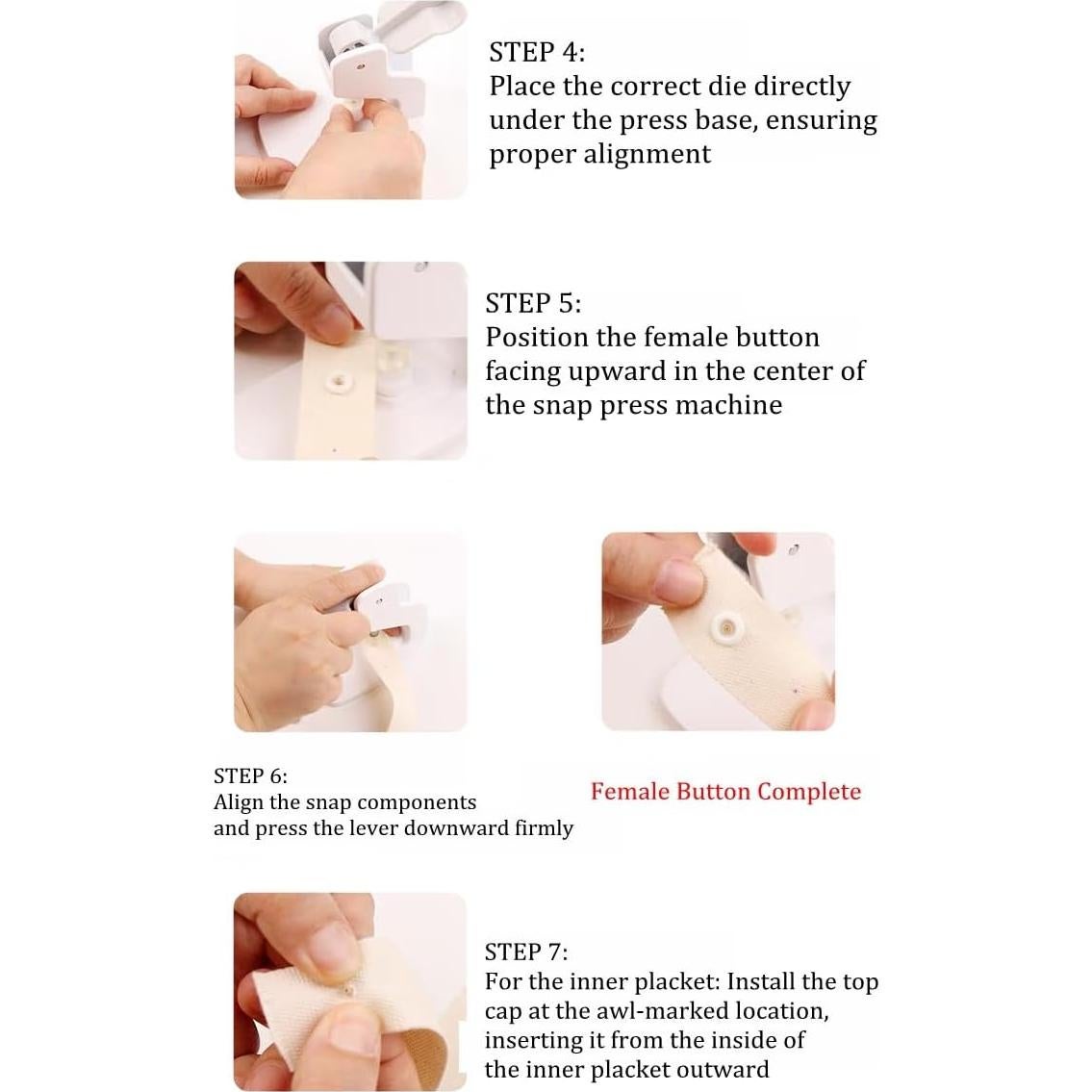 STEP 4:
Place the correct die directly under the press base, ensuring proper alignment

STEP 5:
Position the female button facing upward in the center of the snap press machine

STEP 6:
Align the snap components and press the lever downward firmly

Female Button Complete

STEP 7:
For the inner placket: Install the top cap at the awl-marked location, inserting it from the inside of the inner placket outward