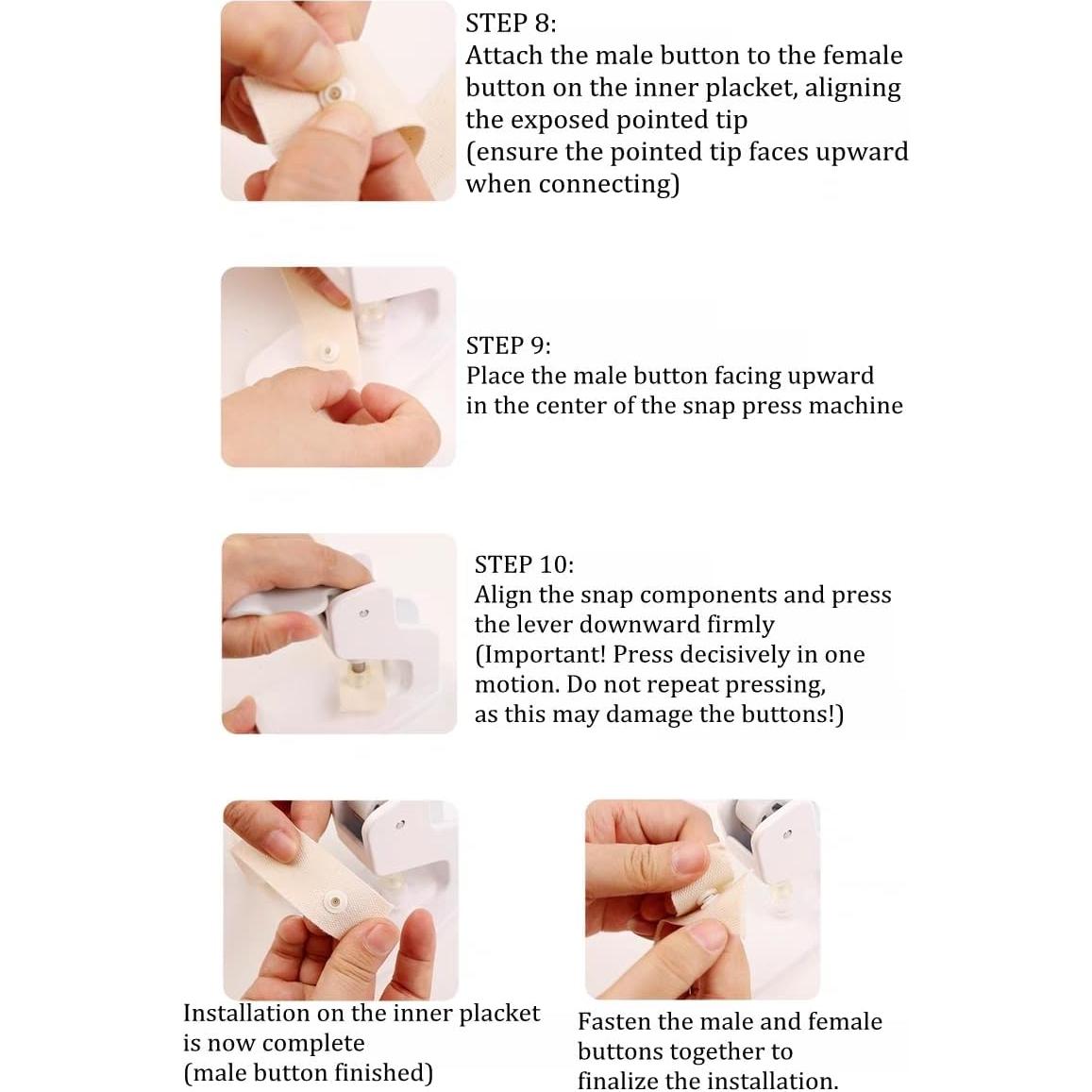 STEP 8:
Attach the male button to the female button on the inner placket, aligning the exposed pointed tip
(ensure the pointed tip faces upward when connecting)

STEP 9:
Place the male button facing upward in the center of the snap press machine

STEP 10:
Align the snap components and press the lever downward firmly
(Important! Press decisively in one motion. Do not repeat pressing, as this may damage the buttons!)

Installation on the inner placket is now complete
(male button finished)

Fasten the male and female buttons together to finalize the installation.